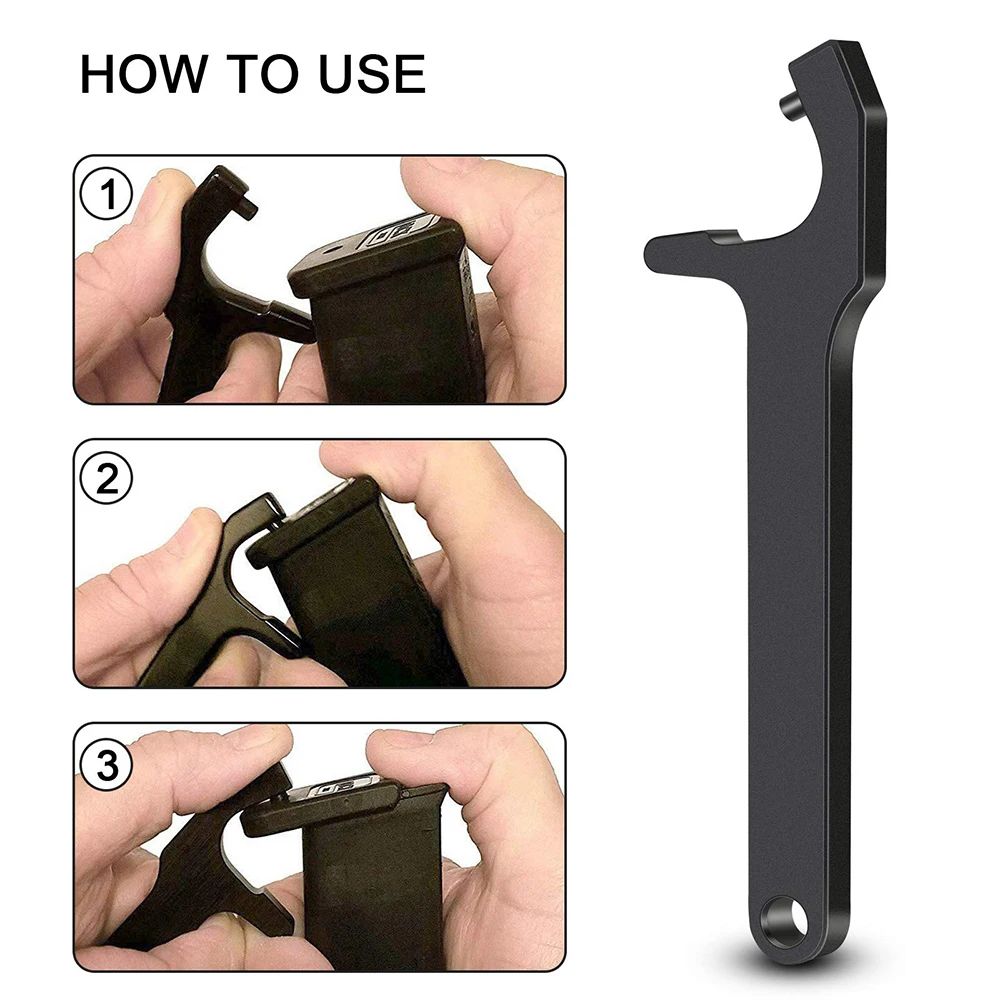 HOW TO USE

1

2

3