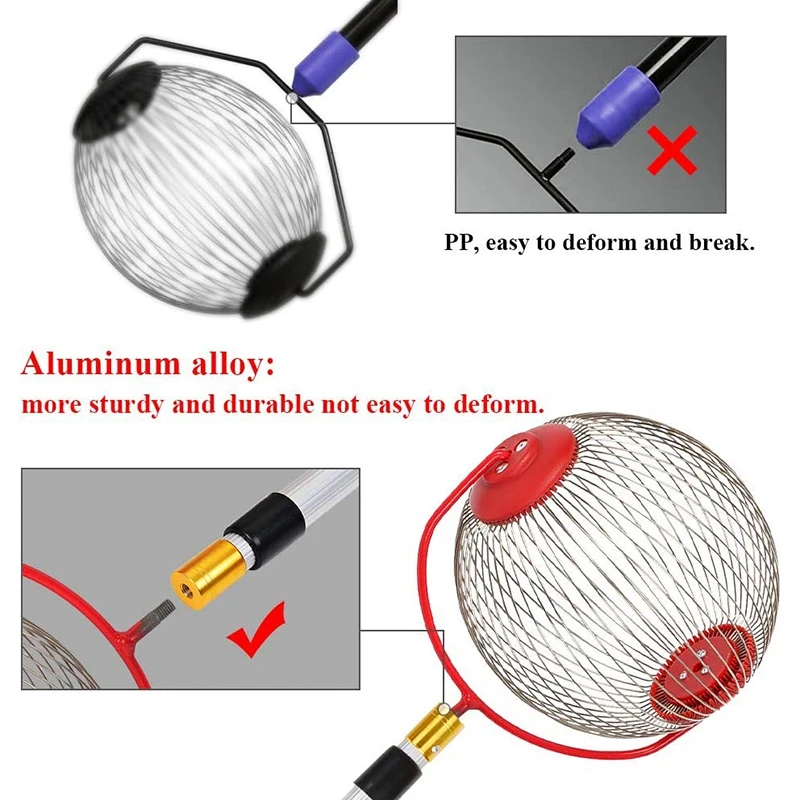 PP, easy to deform and break.

Aluminum alloy:
more sturdy and durable not easy to deform.