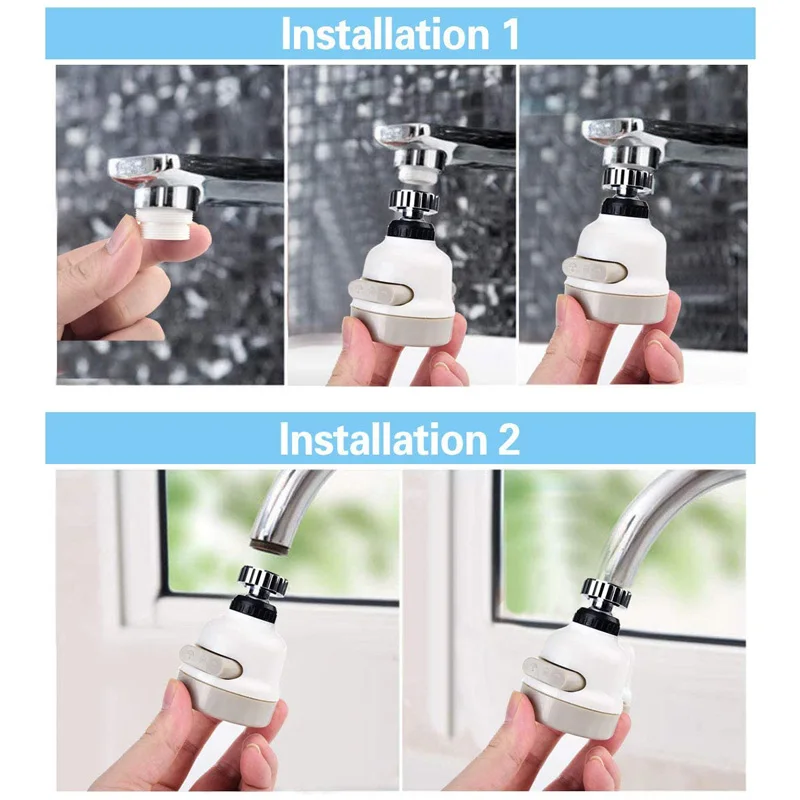 Installation 1

Installation 2