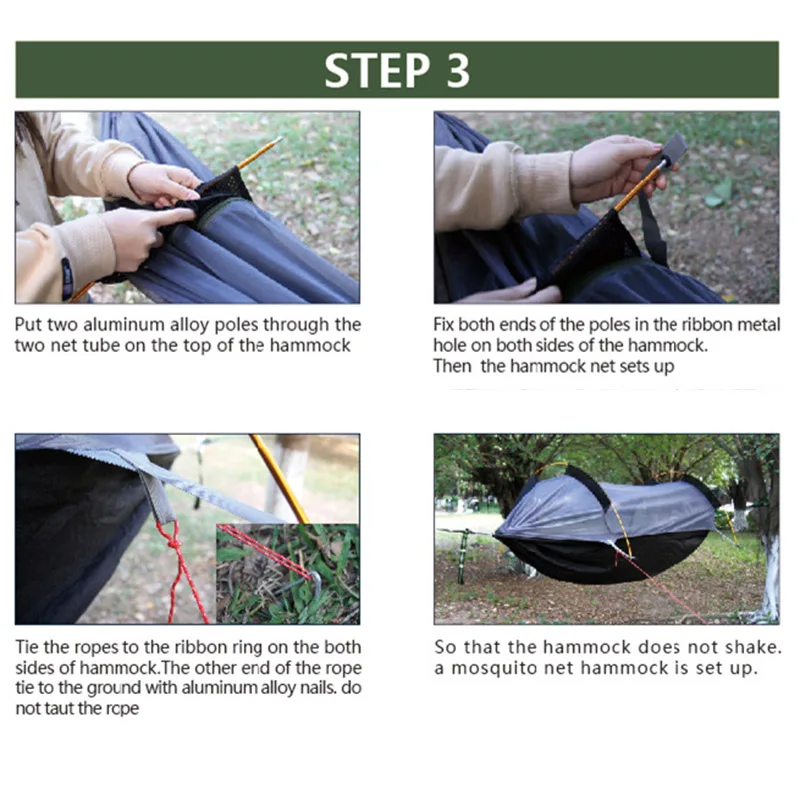 STEP 3

Put two aluminum alloy poles through the two net tube on the top of the hammock

Fix both ends of the poles in the ribbon metal hole on both sides of the hammock.
Then the hammock net sets up

Tie the ropes to the ribbon ring on the both sides of hammock.The other end of the rope tie to the ground with aluminum alloy nails. do not taut the rope

So that the hammock does not shake. a mosquito net hammock is set up.