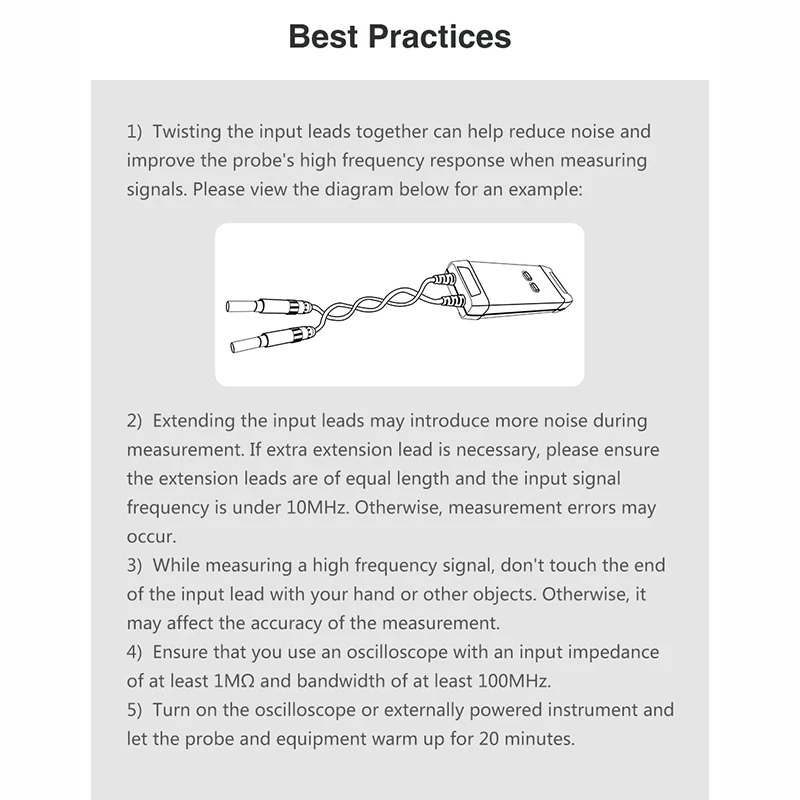 Best Practices

1) Twisting the input leads together can help reduce noise and improve the probe's high frequency response when measuring signals. Please view the diagram below for an example:

2) Extending the input leads may introduce more noise during measurement. If extra extension lead is necessary, please ensure the extension leads are of equal length and the input signal frequency is under 10MHz. Otherwise, measurement errors may occur.
3) While measuring a high frequency signal, don't touch the end of the input lead with your hand or other objects. Otherwise, it may affect the accuracy of the measurement.
4) Ensure that you use an oscilloscope with an input impedance of at least 1MΩ and bandwidth of at least 100MHz.
5) Turn on the oscilloscope or externally powered instrument and let the probe and equipment warm up for 20 minutes.