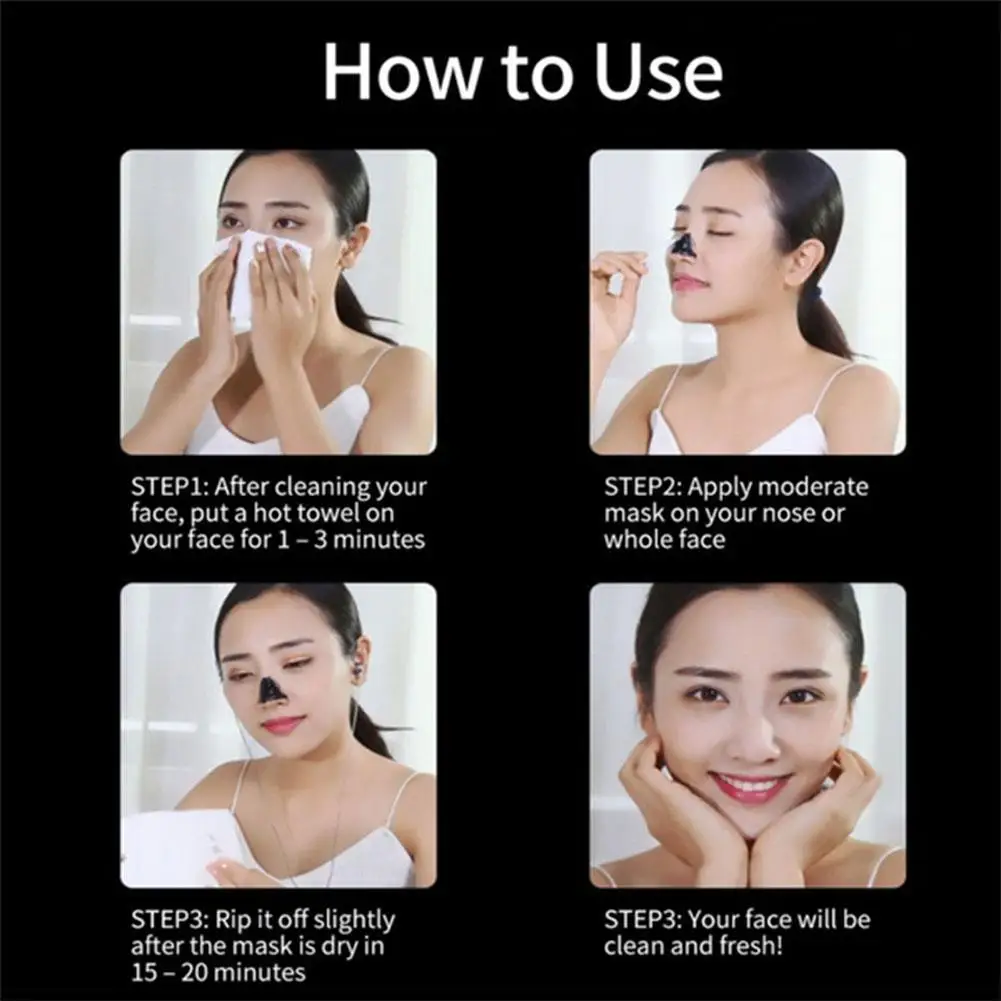 How to Use

STEP1: After cleaning your face, put a hot towel on your face for 1 – 3 minutes

STEP2: Apply moderate mask on your nose or whole face

STEP3: Rip it off slightly after the mask is dry in 15 – 20 minutes

STEP3: Your face will be clean and fresh!