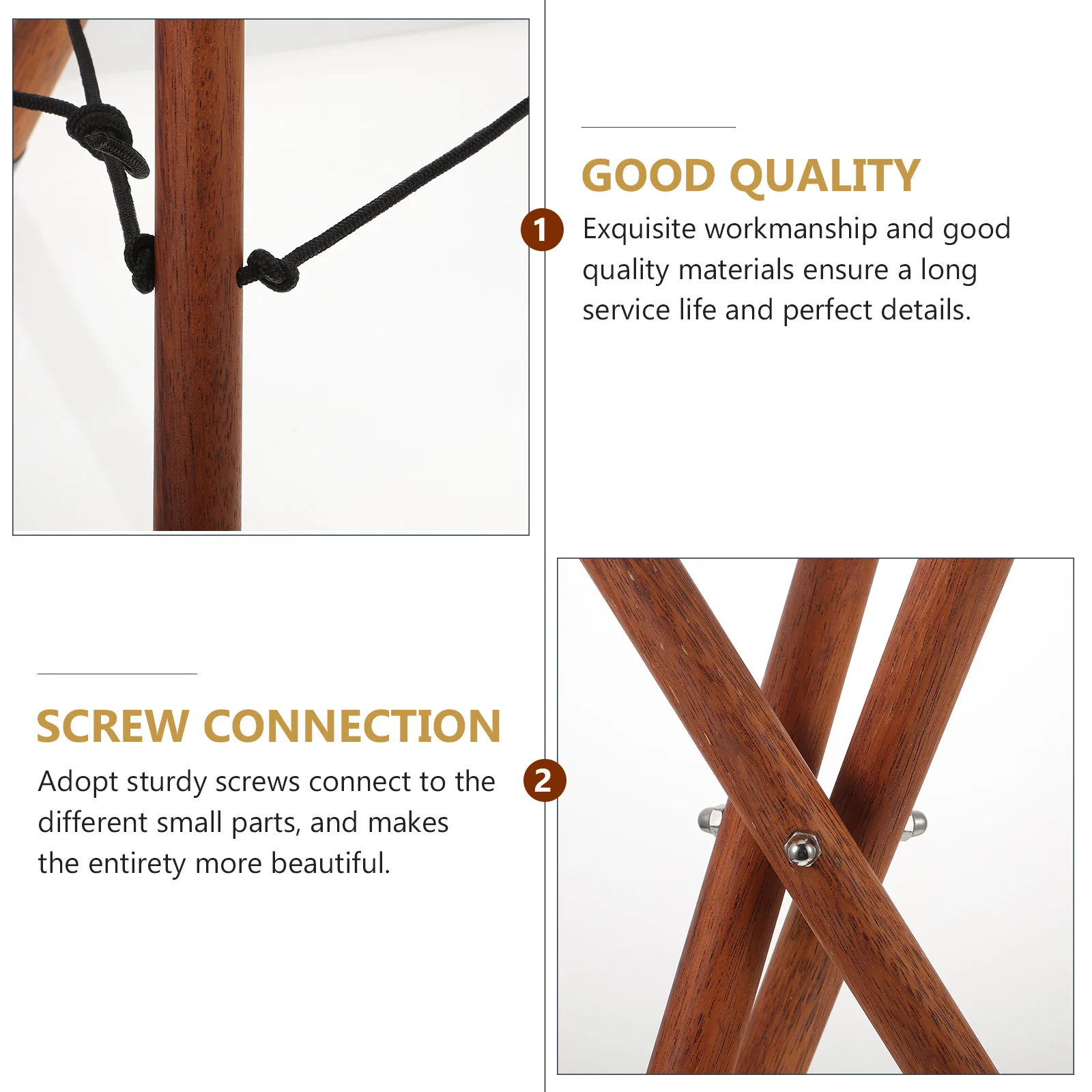 GOOD QUALITY

1

Exquisite workmanship and good quality materials ensure a long service life and perfect details.

SCREW CONNECTION

2

Adopt sturdy screws connect to the different small parts, and makes the entirety more beautiful.