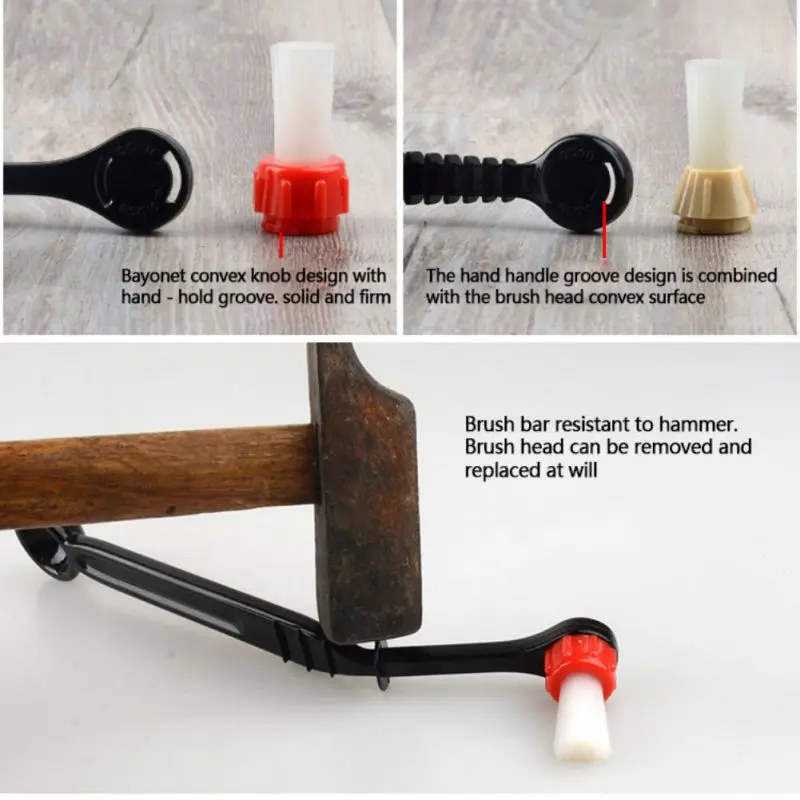 Bayonet convex knob design with hand - hold groove. solid and firm

The hand handle groove design is combined with the brush head convex surface

Brush bar resistant to hammer. Brush head can be removed and replaced at will