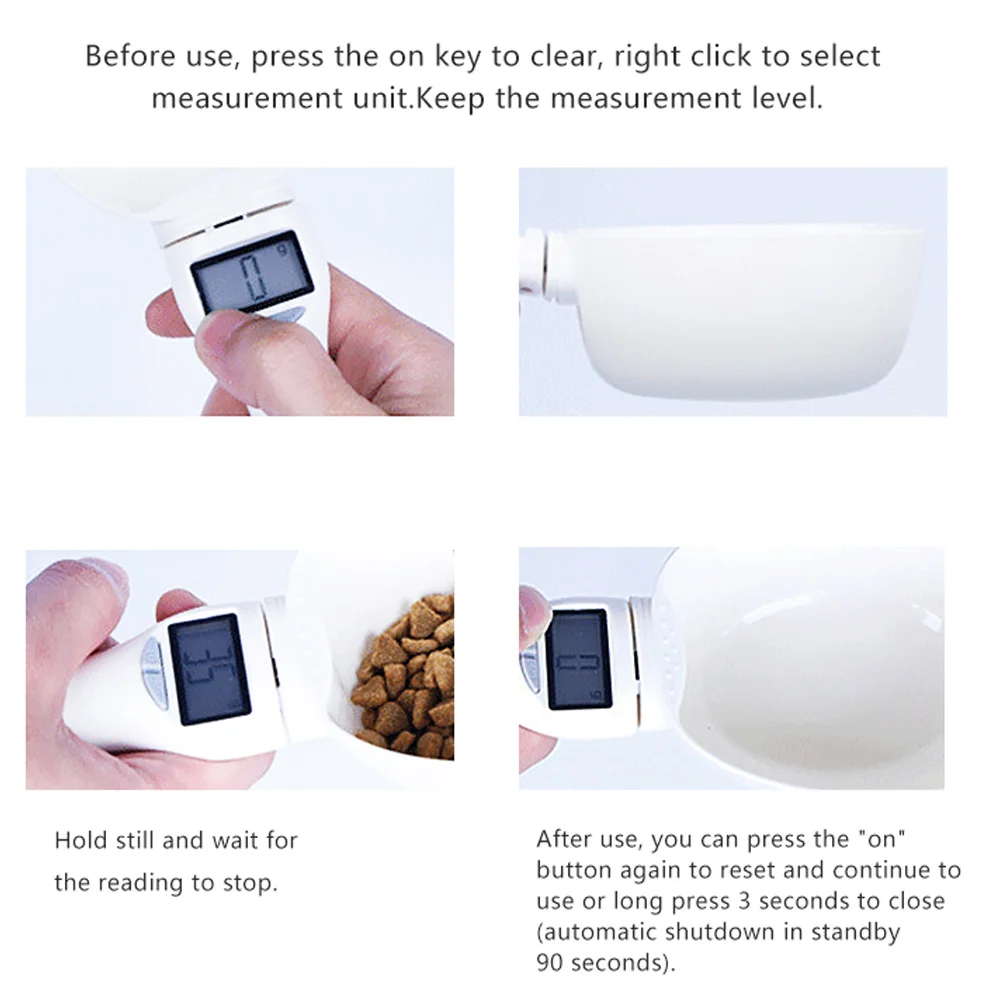 Before use, press the on key to clear, right click to select measurement unit.Keep the measurement level.

0 g

45 g

0 g

Hold still and wait for the reading to stop.

After use, you can press the "on" button again to reset and continue to use or long press 3 seconds to close (automatic shutdown in standby 90 seconds).