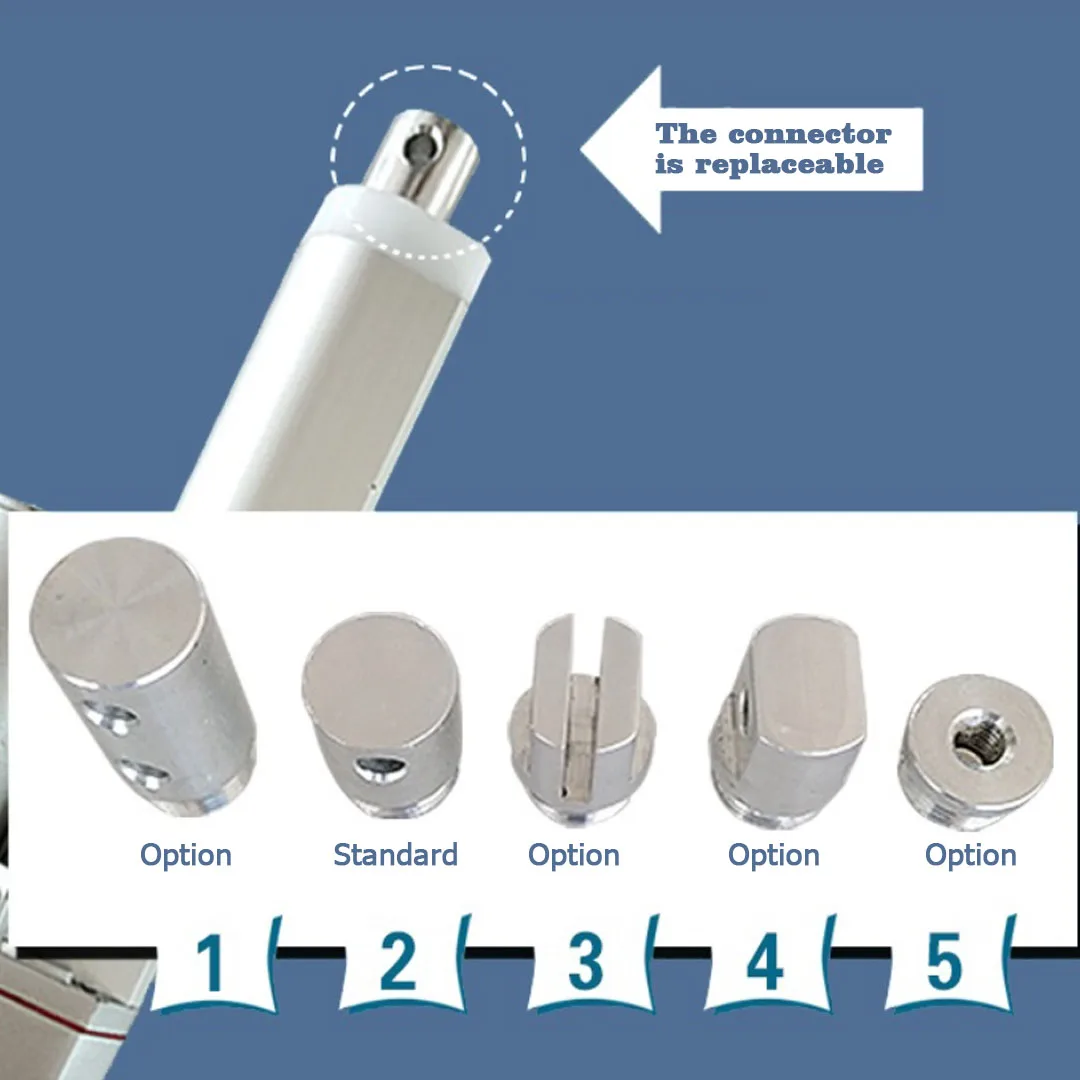 The connector is replaceable

Option
Standard
Option
Option
Option

1
2
3
4
5