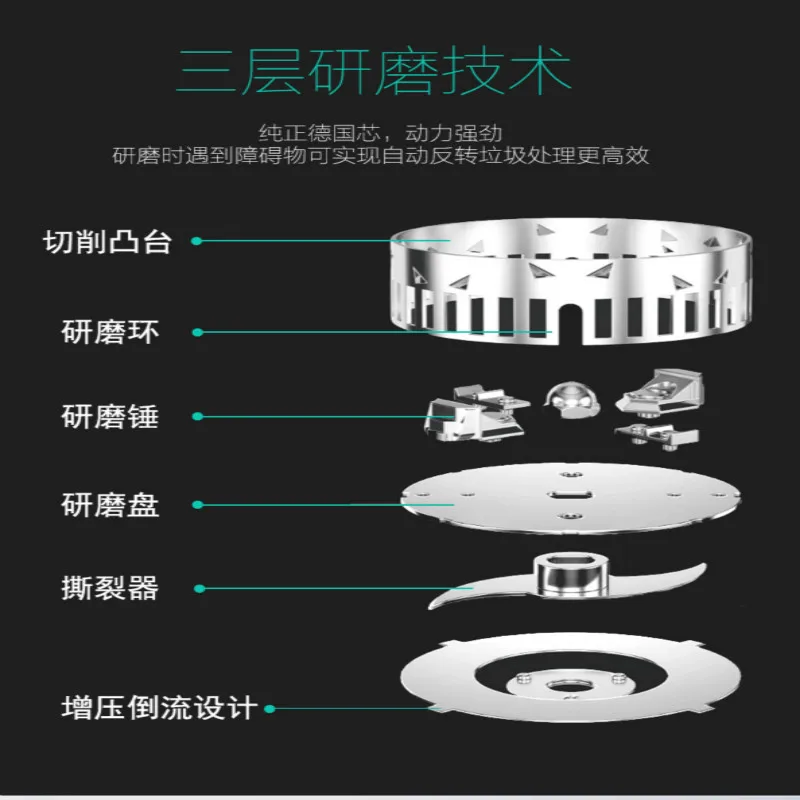 三层研磨技术

纯正德国芯，动力强劲
研磨时遇到障碍物可实现自动反转垃圾处理更高效

切削凸台

研磨环

研磨锤

研磨盘

撕裂器

增压倒流设计