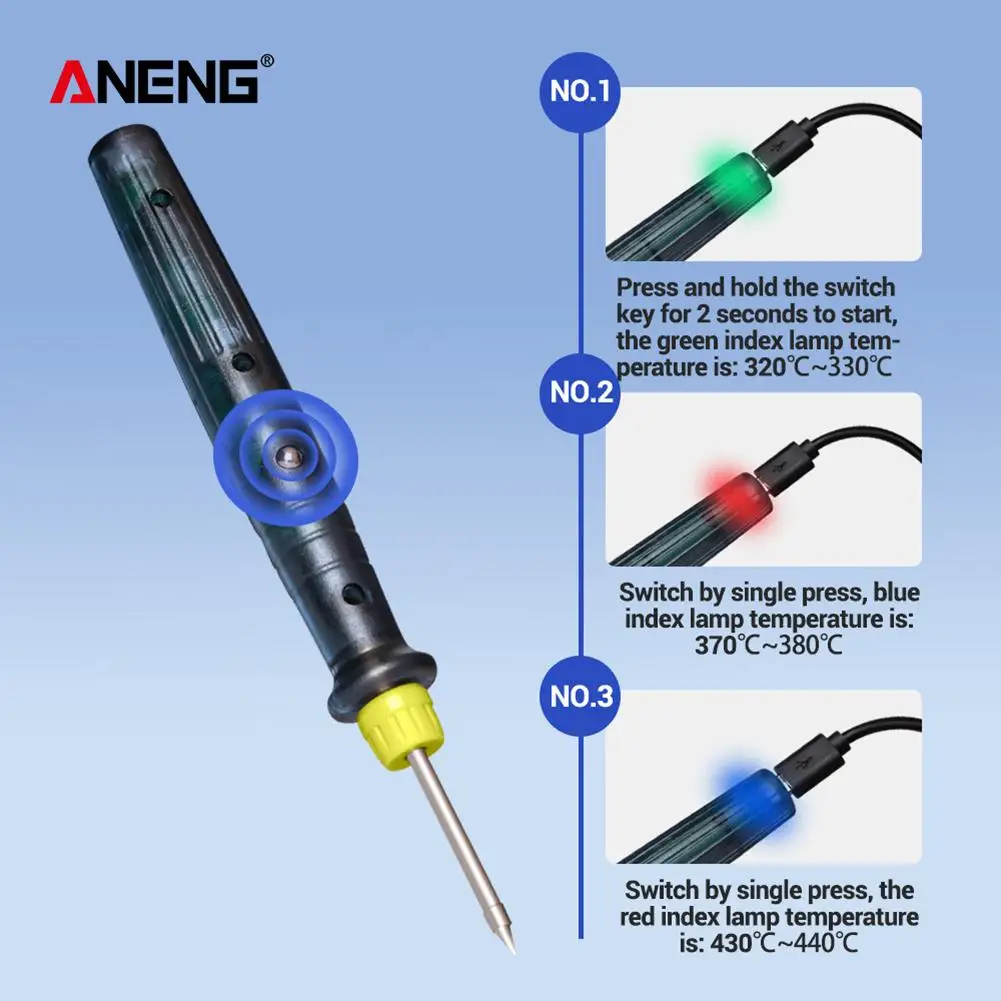 ANENG®

NO.1

Press and hold the switch key for 2 seconds to start, the green index lamp temperature is: 320℃~330℃

NO.2

Switch by single press, blue index lamp temperature is: 370℃~380℃

NO.3

Switch by single press, the red index lamp temperature is: 430℃~440℃