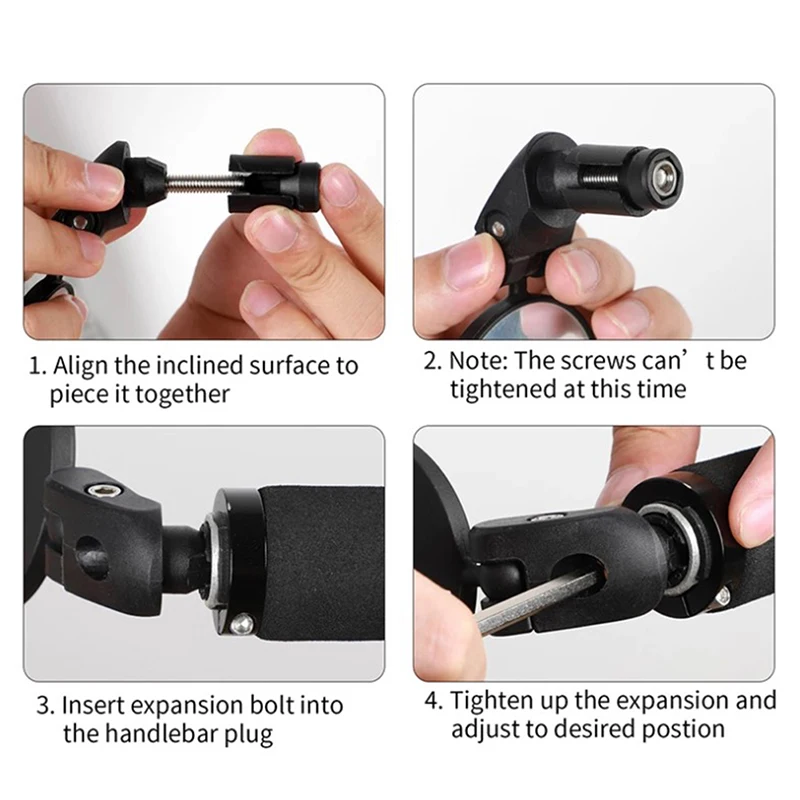 1. Align the inclined surface to piece it together

2. Note: The screws can’t be tightened at this time

3. Insert expansion bolt into the handlebar plug

4. Tighten up the expansion and adjust to desired postion