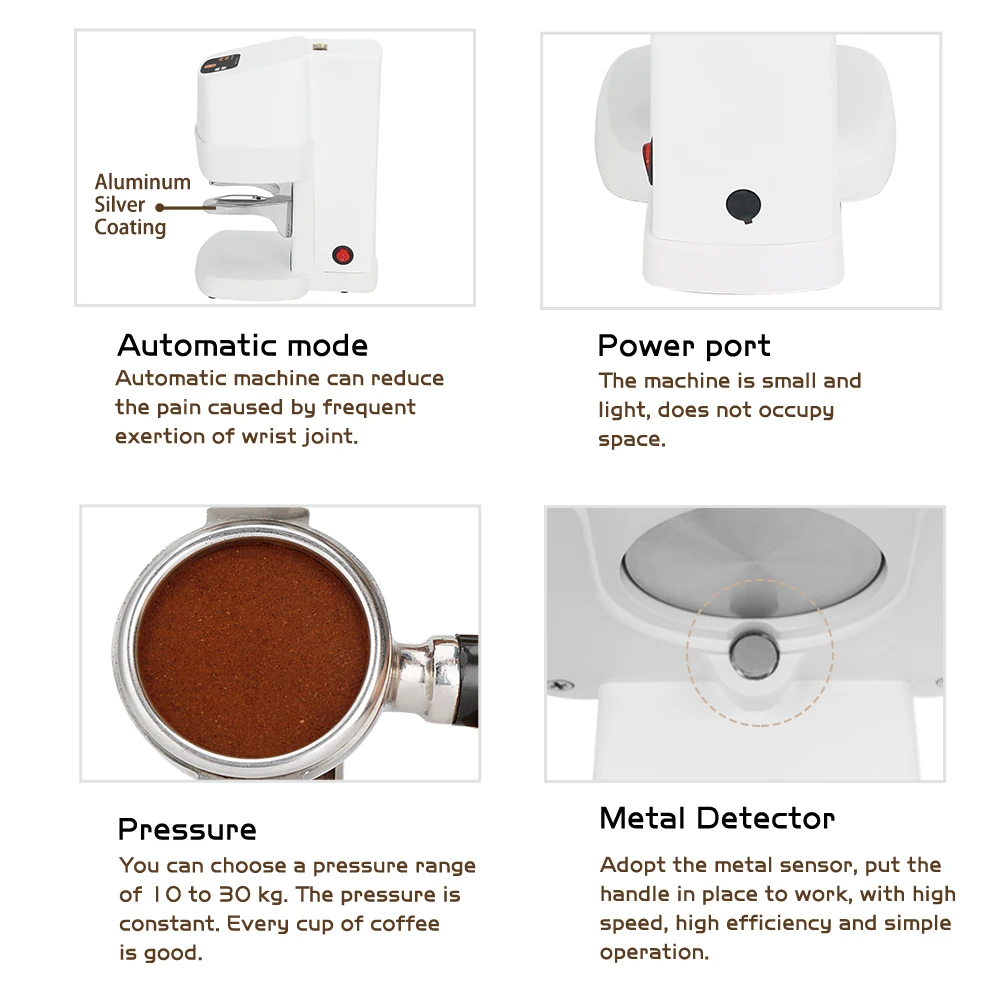 Aluminum Silver Coating

Automatic mode
Automatic machine can reduce the pain caused by frequent exertion of wrist joint.

Power port
The machine is small and light, does not occupy space.

Pressure
You can choose a pressure range of 10 to 30 kg. The pressure is constant. Every cup of coffee is good.

Metal Detector
Adopt the metal sensor, put the handle in place to work, with high speed, high efficiency and simple operation.