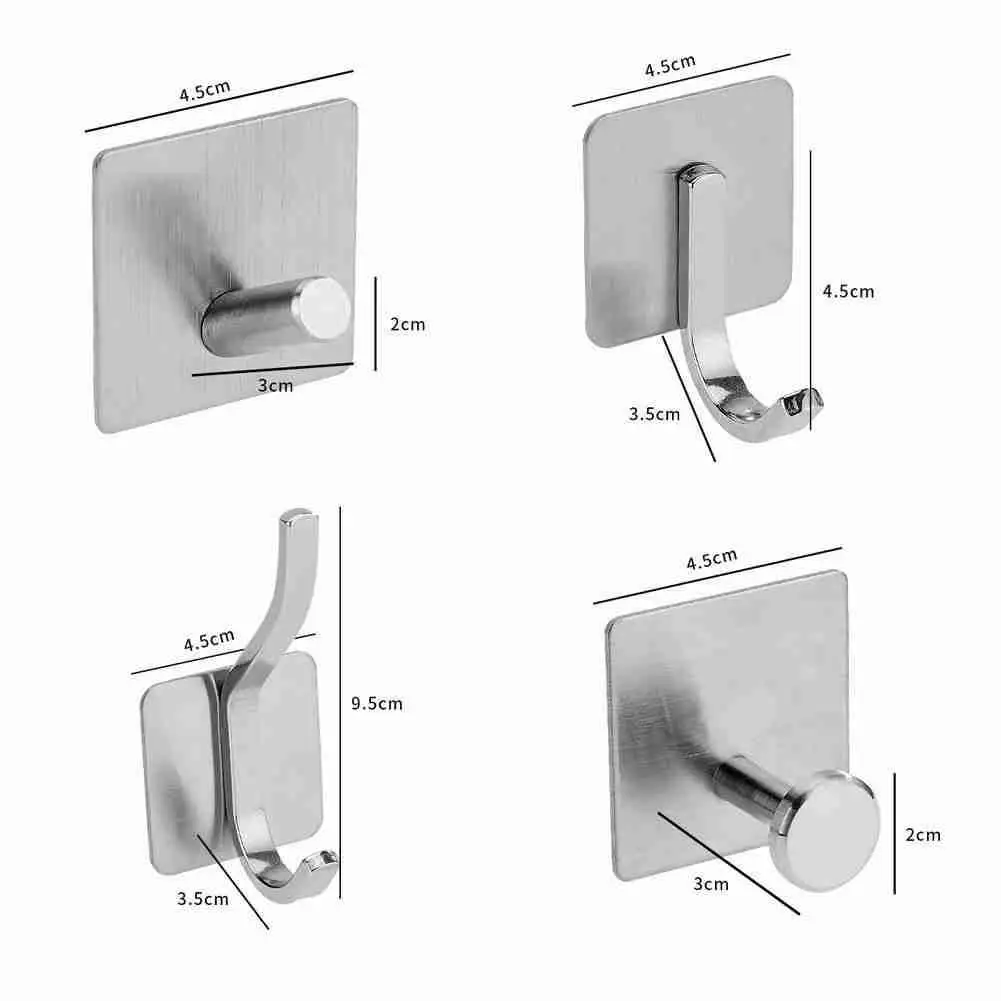 4.5cm
2cm
3cm

4.5cm
4.5cm
3.5cm

4.5cm
9.5cm
3.5cm

4.5cm
2cm
3cm