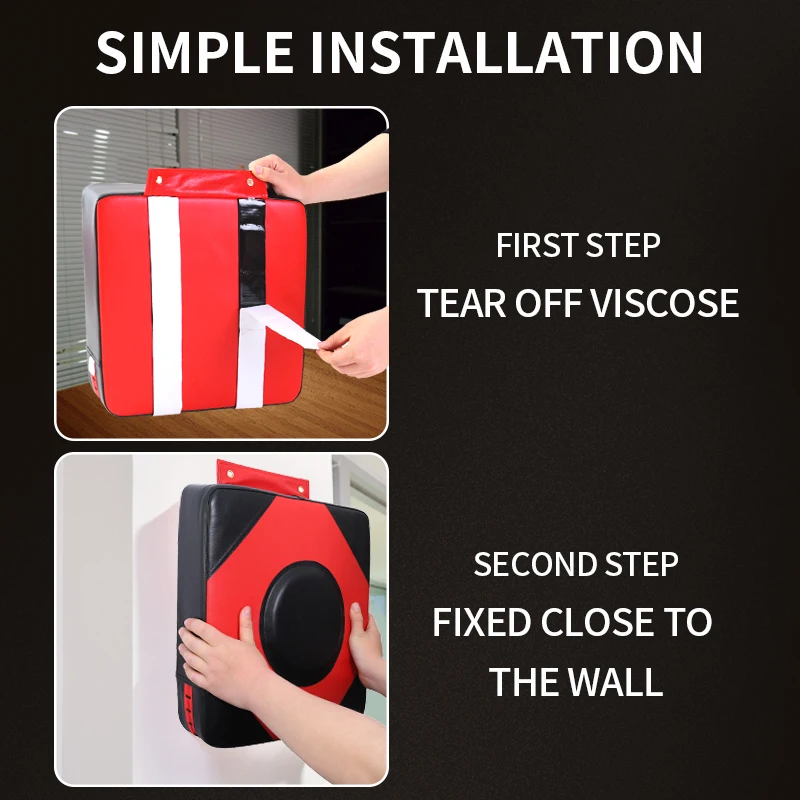 SIMPLE INSTALLATION

FIRST STEP
TEAR OFF VISCOSE

SECOND STEP
FIXED CLOSE TO THE WALL