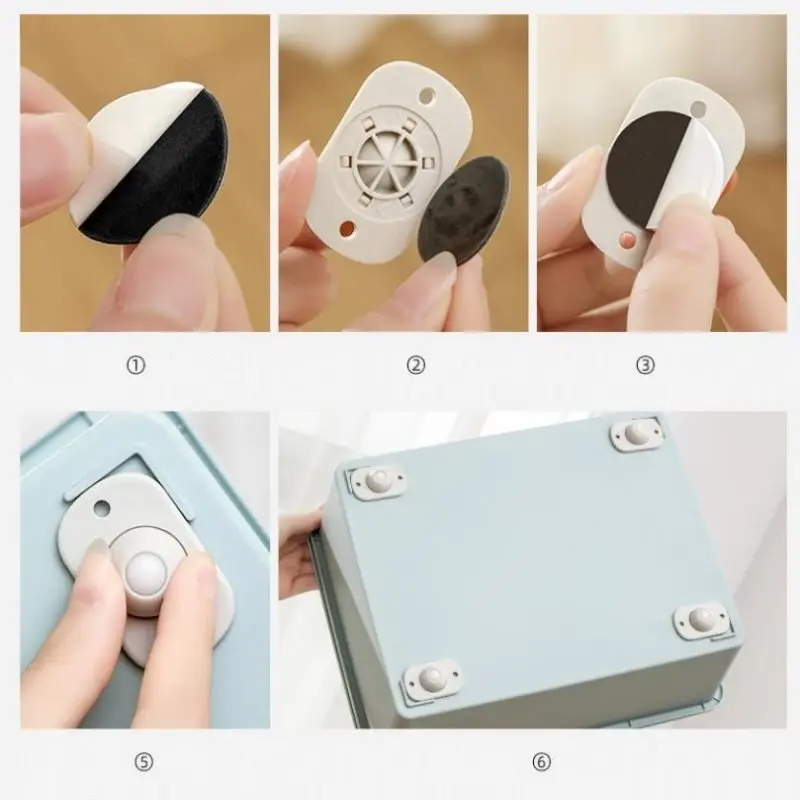 ①

②

③

⑤

⑥