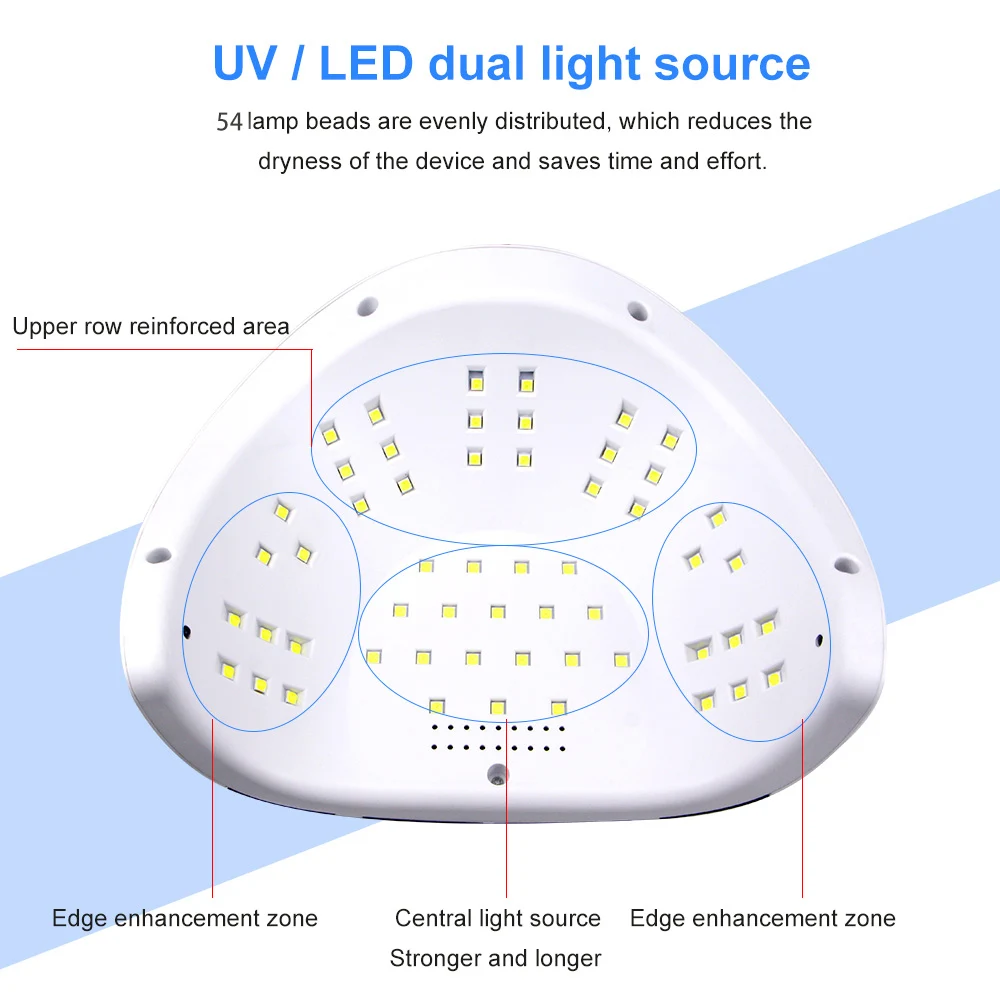 UV / LED dual light source

54 lamp beads are evenly distributed, which reduces the dryness of the device and saves time and effort.

Upper row reinforced area

Edge enhancement zone

Central light source
Stronger and longer

Edge enhancement zone