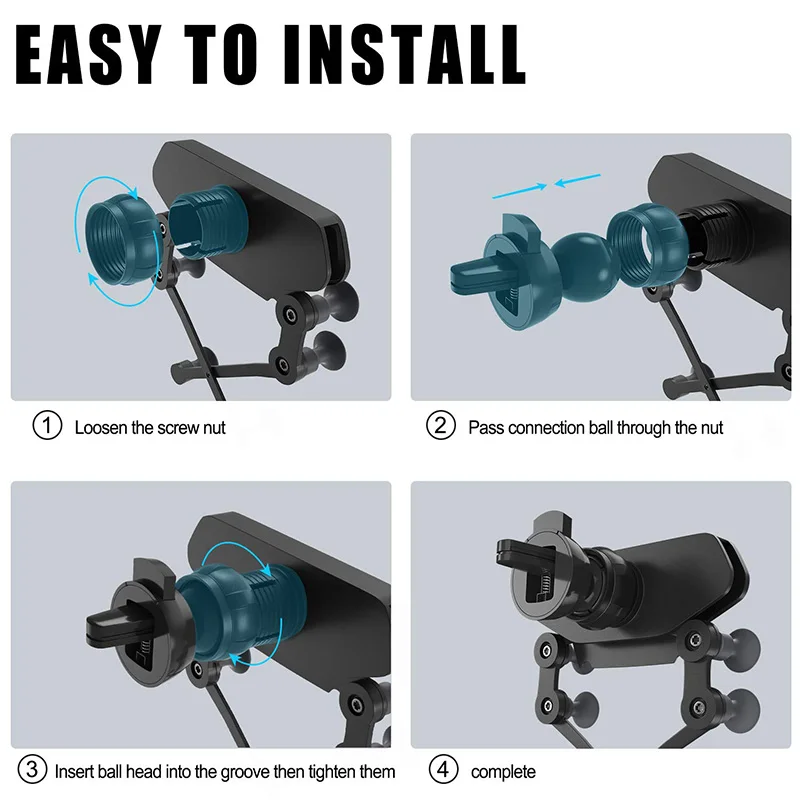 EASY TO INSTALL

① Loosen the screw nut

② Pass connection ball through the nut

③ Insert ball head into the groove then tighten them

④ complete