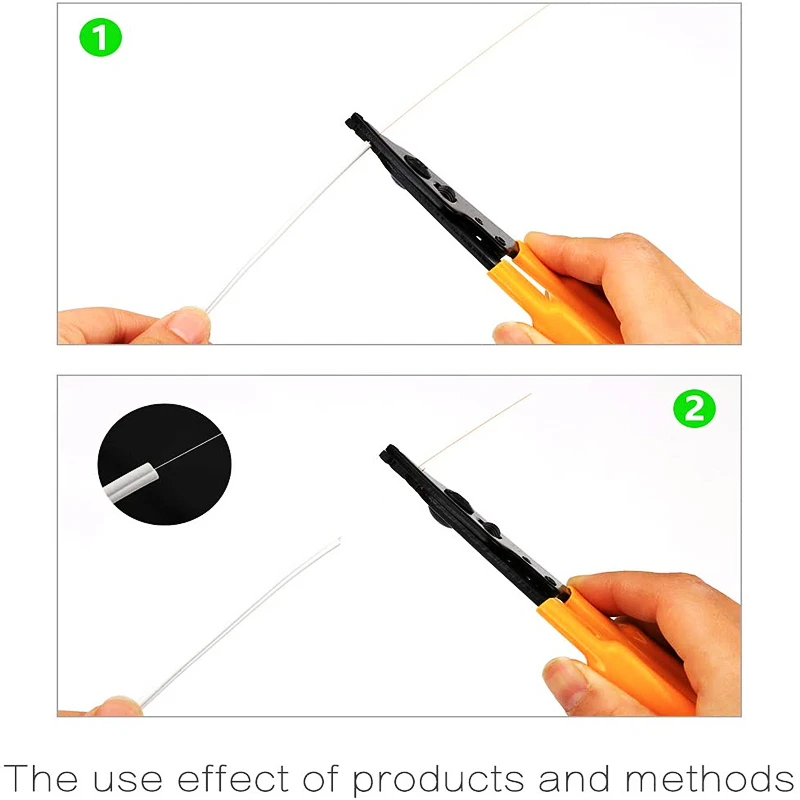 1

2

The use effect of products and methods