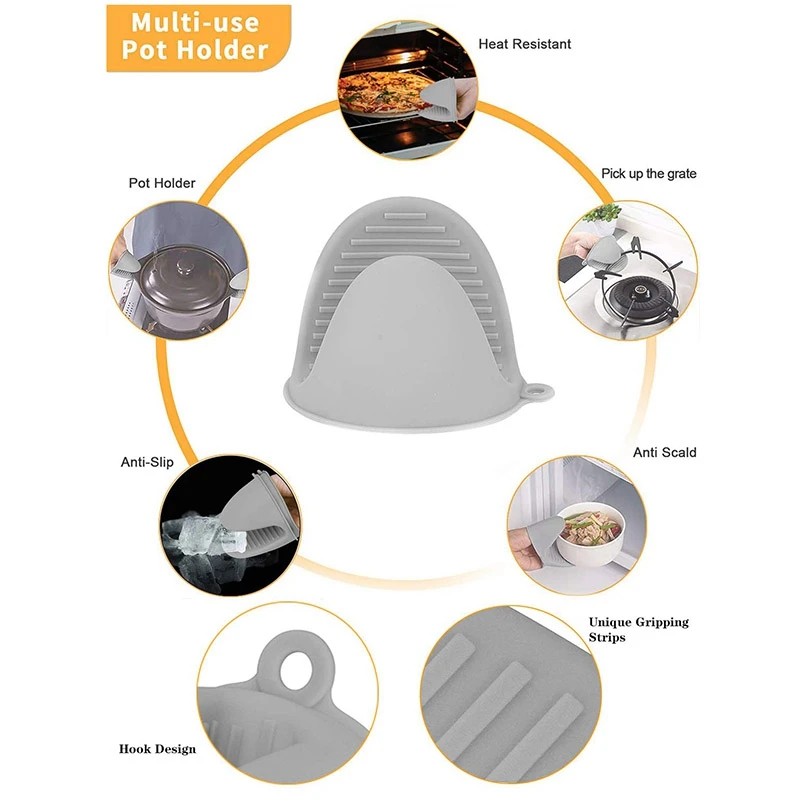 Multi-use Pot Holder

Heat Resistant

Pot Holder

Pick up the grate

Anti-Slip

Anti Scald

Unique Gripping Strips

Hook Design