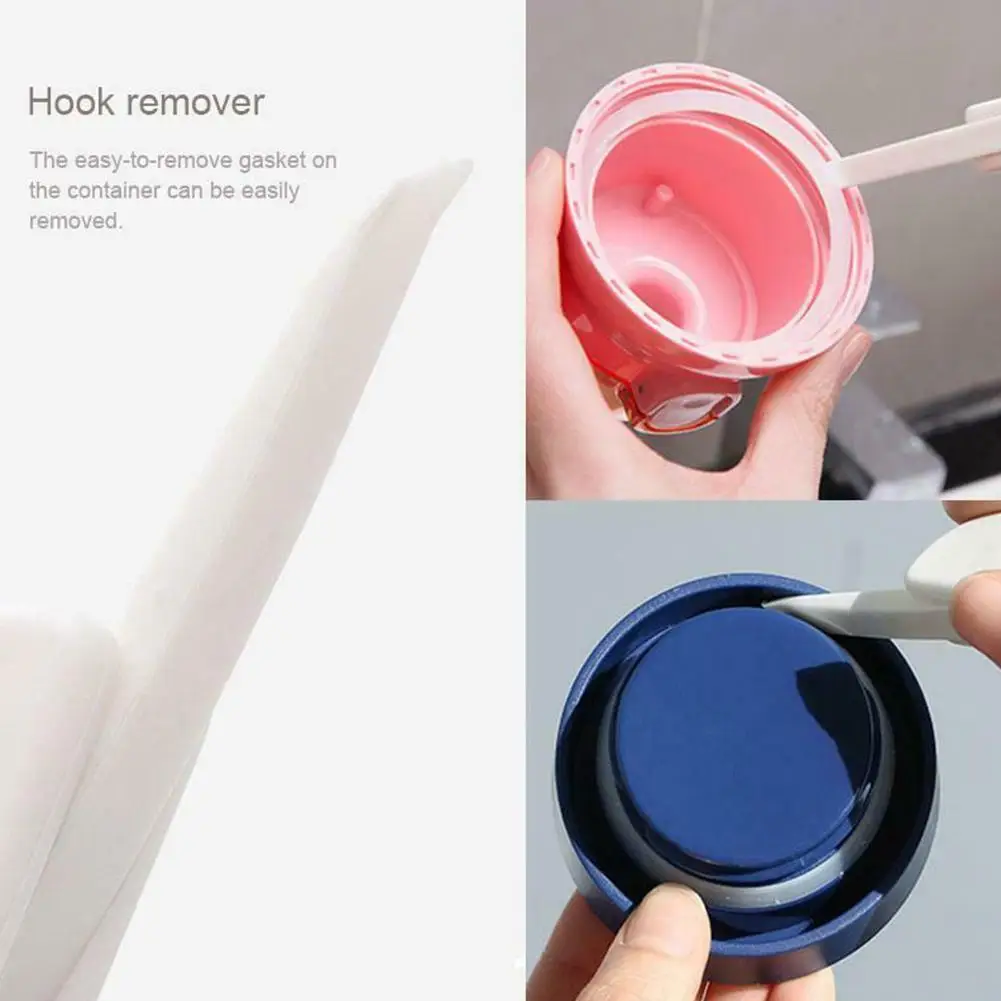 Hook remover

The easy-to-remove gasket on the container can be easily removed.