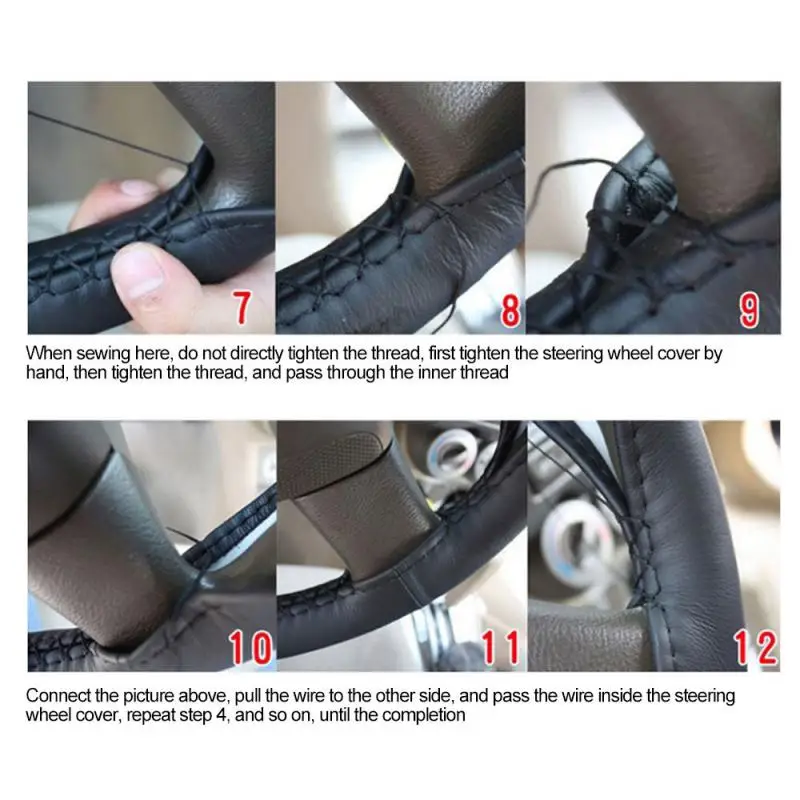 7

8

9

When sewing here, do not directly tighten the thread, first tighten the steering wheel cover by hand, then tighten the thread, and pass through the inner thread

10

11

12

Connect the picture above, pull the wire to the other side, and pass the wire inside the steering wheel cover, repeat step 4, and so on, until the completion