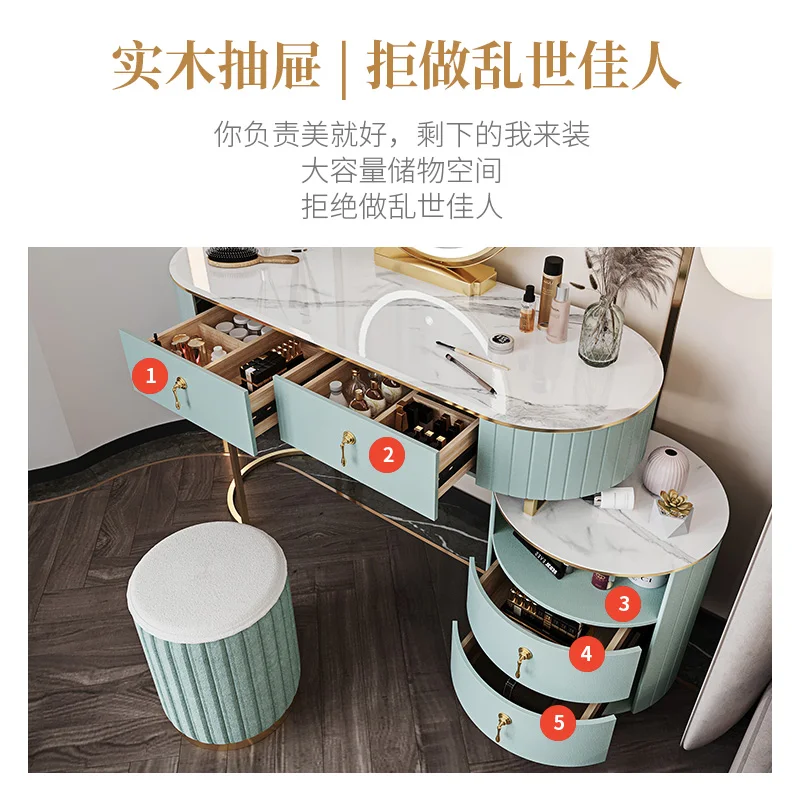 实木抽屉 | 拒做乱世佳人

你负责美就好，剩下的我来装
大容量储物空间
拒绝做乱世佳人

1
2
3
4
5