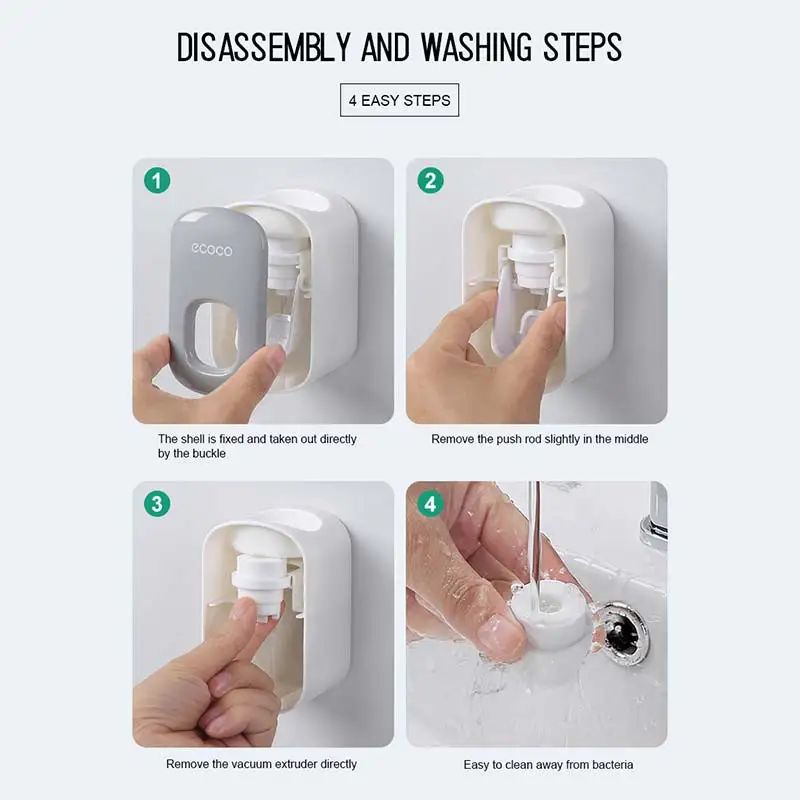 DISASSEMBLY AND WASHING STEPS

4 EASY STEPS

1

ecoco

The shell is fixed and taken out directly by the buckle

2

Remove the push rod slightly in the middle

3

Remove the vacuum extruder directly

4

Easy to clean away from bacteria