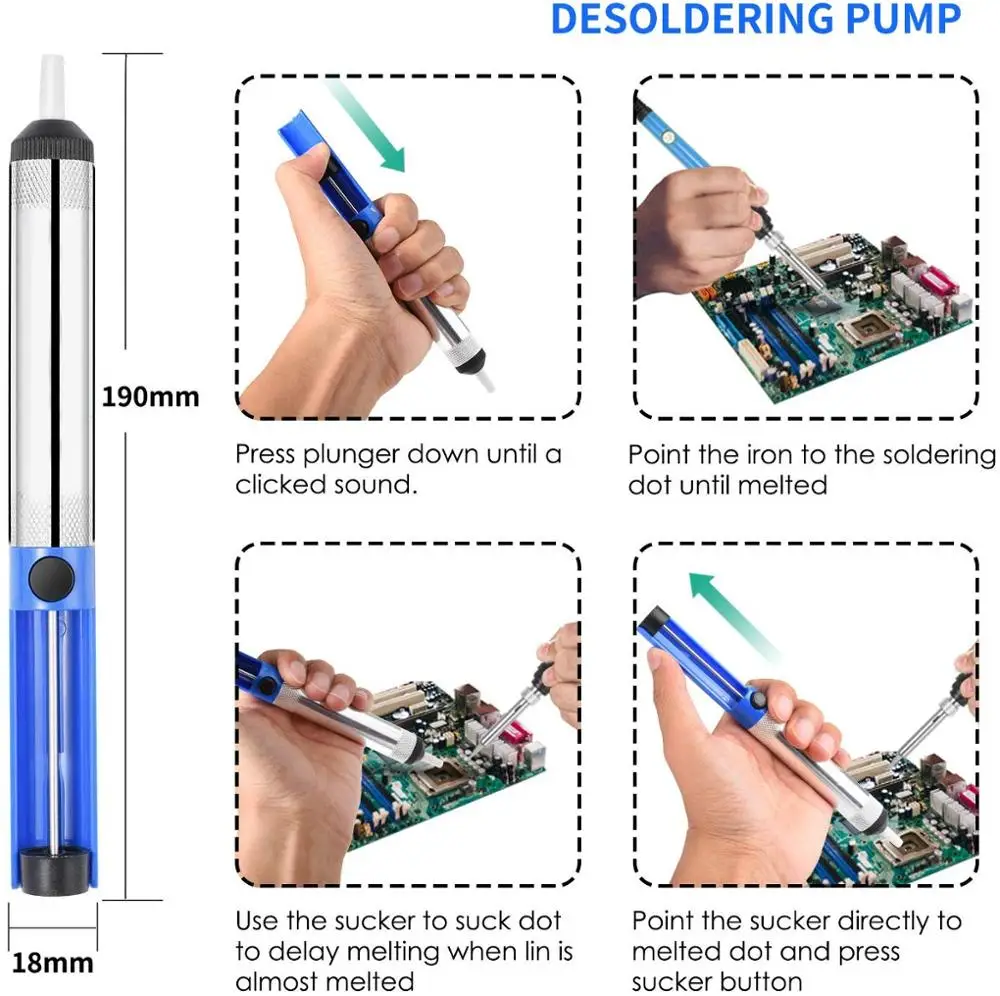 DESOLDERING PUMP

190mm

18mm

Press plunger down until a clicked sound.

Point the iron to the soldering dot until melted

Use the sucker to suck dot to delay melting when lin is almost melted

Point the sucker directly to melted dot and press sucker button