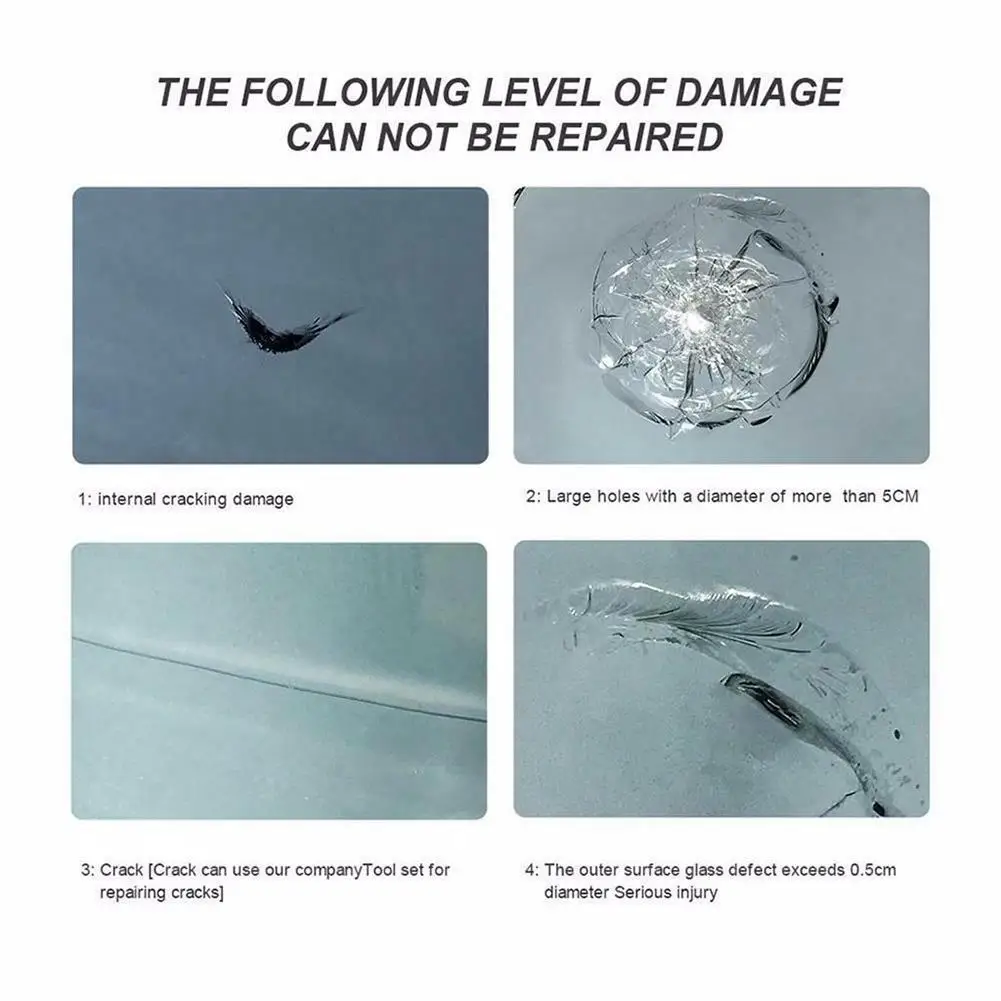 THE FOLLOWING LEVEL OF DAMAGE CAN NOT BE REPAIRED

1: internal cracking damage

2: Large holes with a diameter of more than 5CM

3: Crack [Crack can use our companyTool set for repairing cracks]

4: The outer surface glass defect exceeds 0.5cm diameter Serious injury