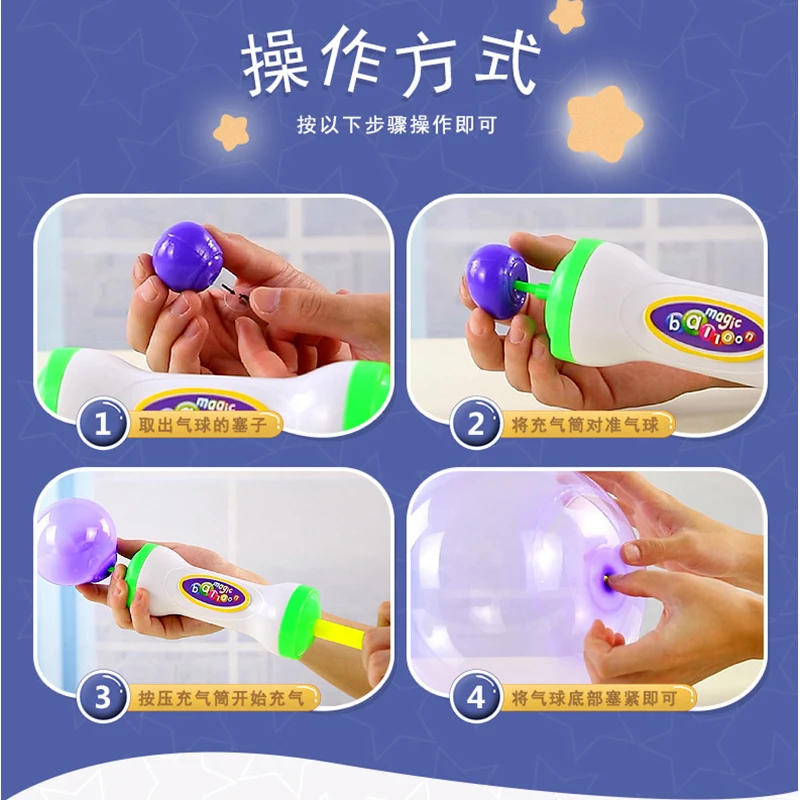 操作方式

按以下步骤操作即可

magic
1 取出气球的塞子

magic balloon
2 将充气筒对准气球

magic balloon
3 按压充气筒开始充气

4 将气球底部塞紧即可