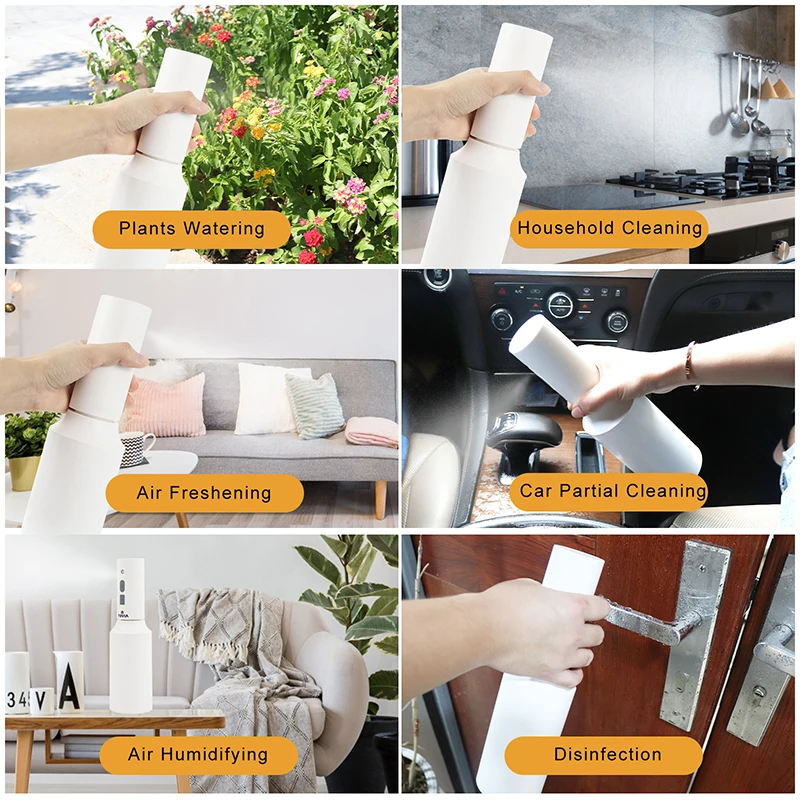 Plants Watering

Household Cleaning

Air Freshening

Car Partial Cleaning

34
V
A

Air Humidifying

Disinfection