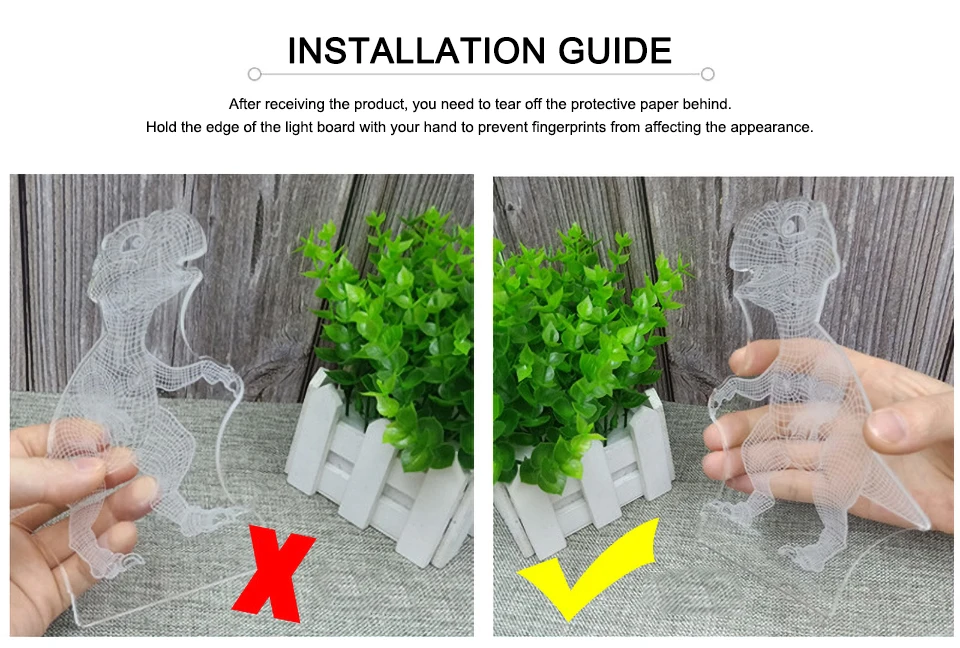 INSTALLATION GUIDE

After receiving the product, you need to tear off the protective paper behind.
Hold the edge of the light board with your hand to prevent fingerprints from affecting the appearance.