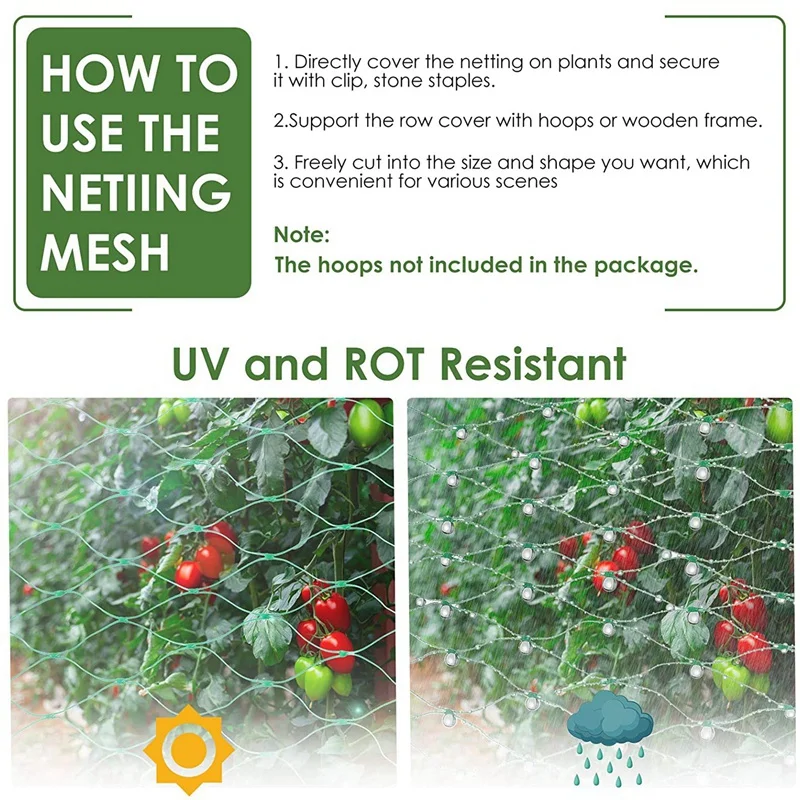 HOW TO USE THE NETIING MESH

1. Directly cover the netting on plants and secure it with clip, stone staples.

2.Support the row cover with hoops or wooden frame.

3. Freely cut into the size and shape you want, which is convenient for various scenes

Note:
The hoops not included in the package.

UV and ROT Resistant