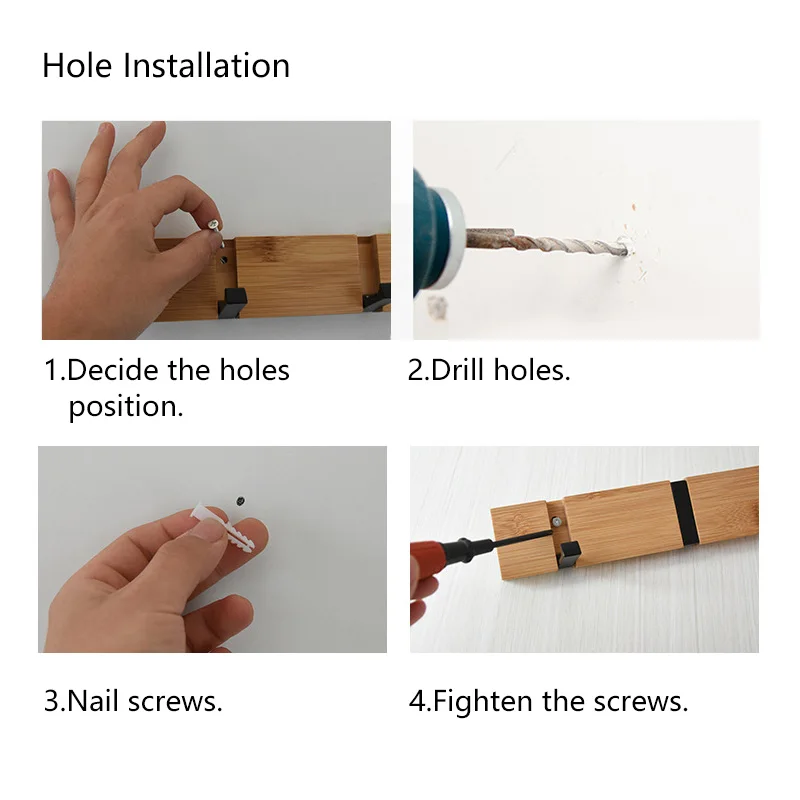 Hole Installation

1.Decide the holes position.

2.Drill holes.

3.Nail screws.

4.Fighten the screws.