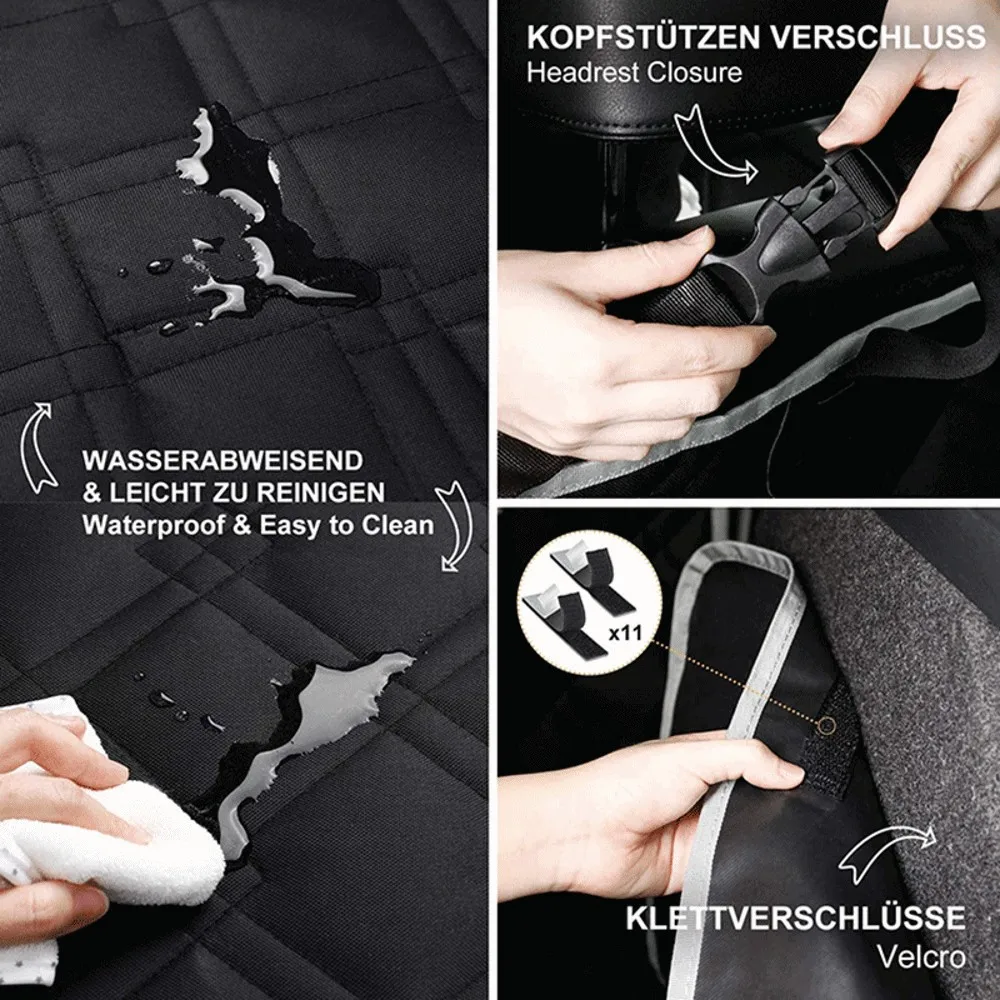 WASSERABWEISEND
& LEICHT ZU REINIGEN
Waterproof & Easy to Clean

KOPFSTÜTZEN VERSCHLUSS
Headrest Closure

x11

KLETTVERSCHLÜSSE
Velcro