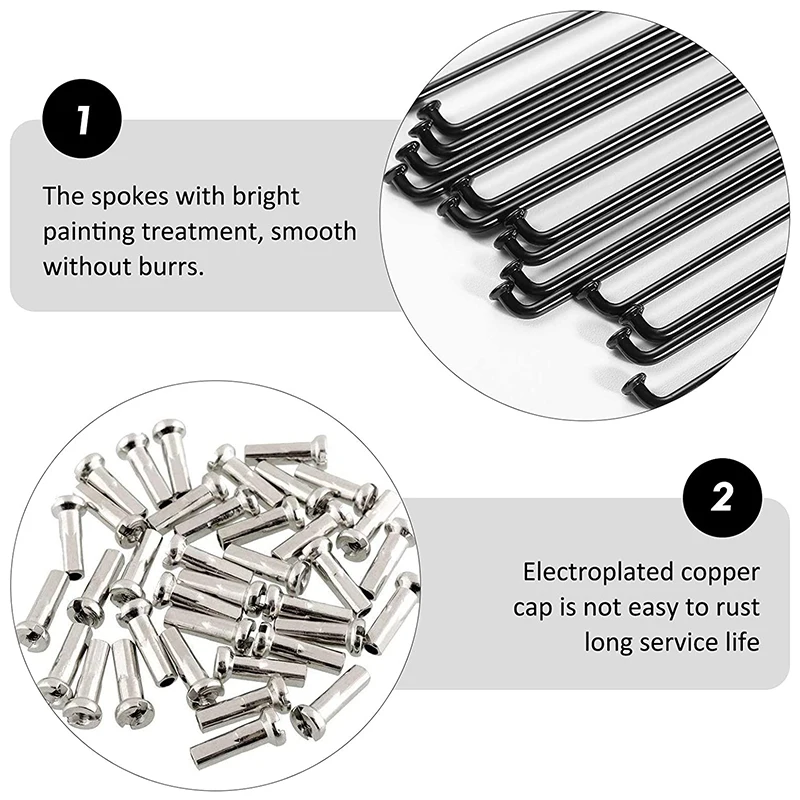 1

The spokes with bright painting treatment, smooth without burrs.

2

Electroplated copper cap is not easy to rust long service life