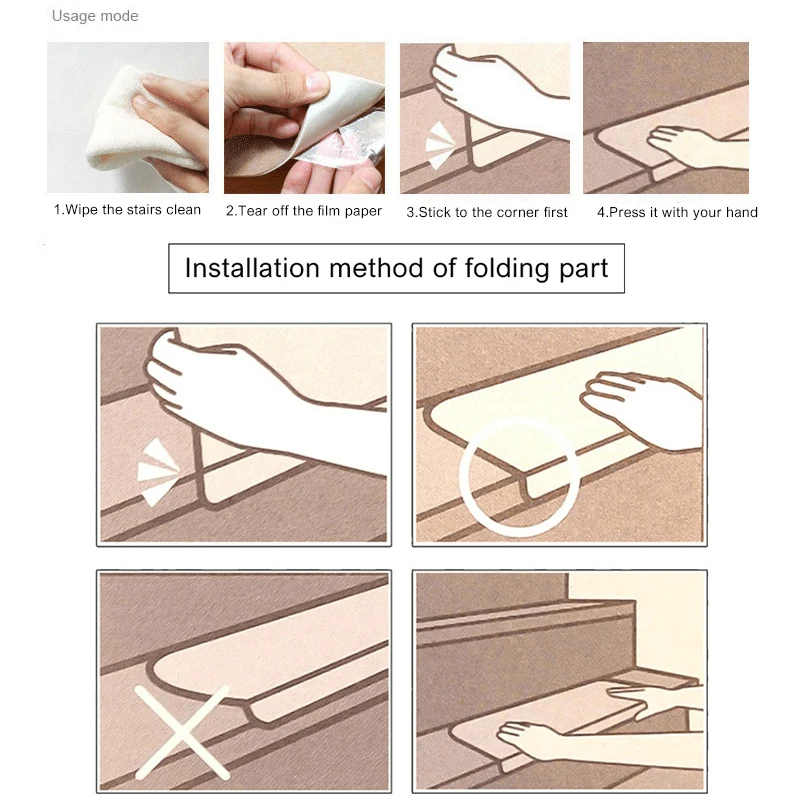 Usage mode

1.Wipe the stairs clean

2.Tear off the film paper

3.Stick to the corner first

4.Press it with your hand

Installation method of folding part