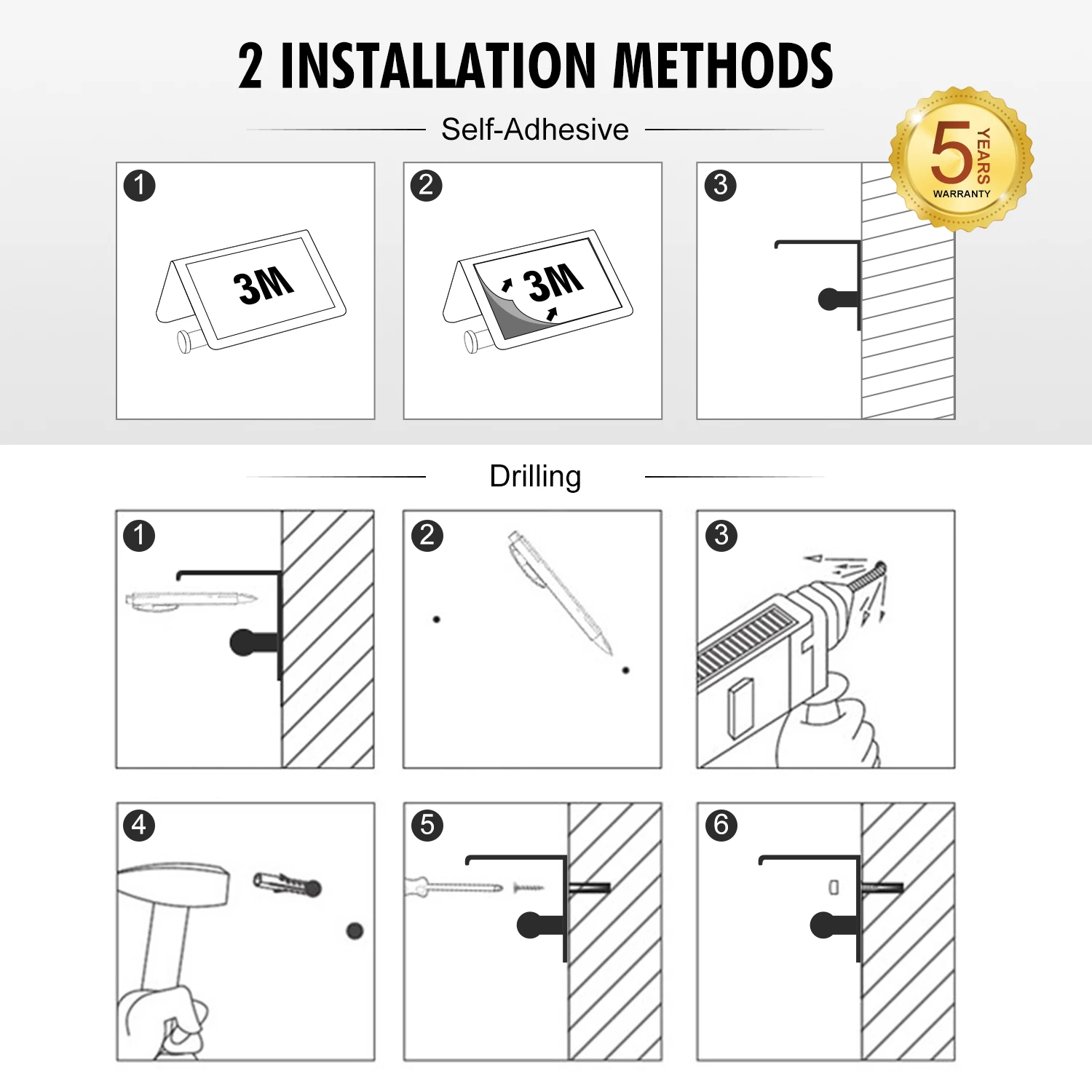 2 INSTALLATION METHODS

Self-Adhesive

5 YEARS WARRANTY

1

3M

2

3M

3

Drilling

1

2

3

4

5

6