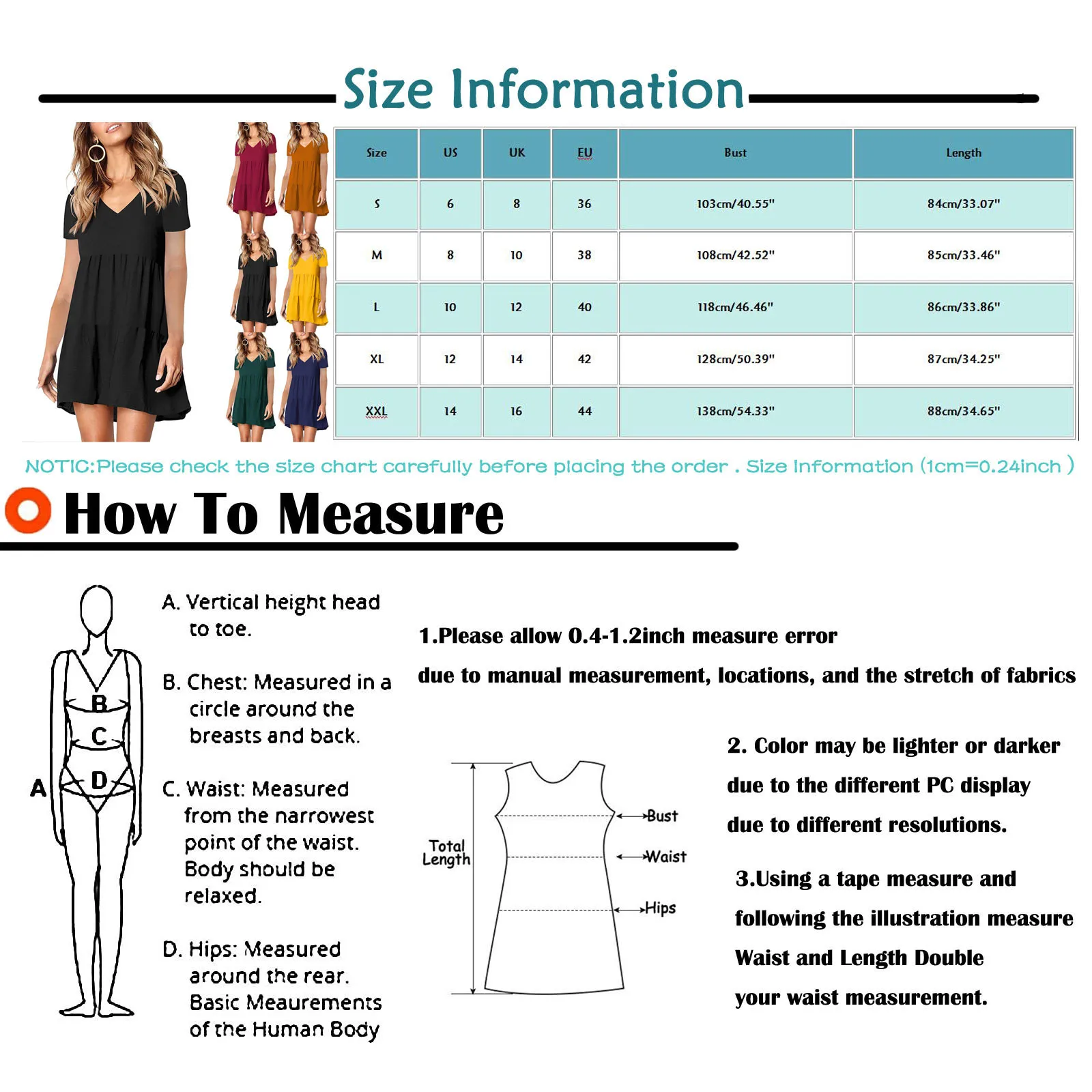 Size Information

| Size | US | UK | EU | Bust | Length |
|---|---|---|---|---|---|
| S | 6 | 8 | 36 | 103cm/40.55" | 84cm/33.07" |
| M | 8 | 10 | 38 | 108cm/42.52" | 85cm/33.46" |
| L | 10 | 12 | 40 | 118cm/46.46" | 86cm/33.86" |
| XL | 12 | 14 | 42 | 128cm/50.39" | 87cm/34.25" |
| XXL | 14 | 16 | 44 | 138cm/54.33" | 88cm/34.65" |

NOTIC:Please check the size chart carefully before placing the order . Size Information (1cm=0.24inch )

How To Measure

B
C
A
D

A. Vertical height head to toe.

B. Chest: Measured in a circle around the breasts and back.

C. Waist: Measured from the narrowest point of the waist. Body should be relaxed.

D. Hips: Measured around the rear. Basic Meaurements of the Human Body

1.Please allow 0.4-1.2inch measure error

due to manual measurement, locations, and the stretch of fabrics

Total Length

Bust

Waist

Hips

2. Color may be lighter or darker due to the different PC display due to different resolutions.

3.Using a tape measure and following the illustration measure Waist and Length Double your waist measurement.