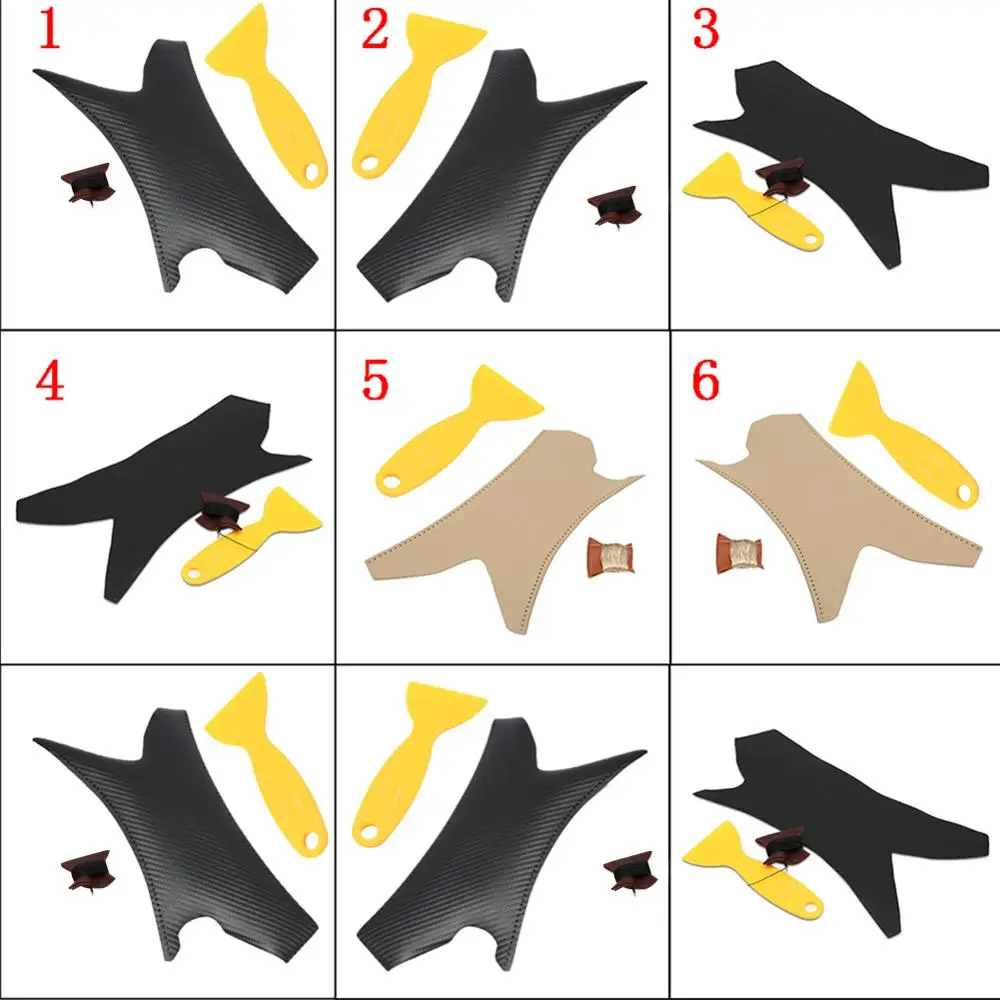 1
2
3
4
5
6