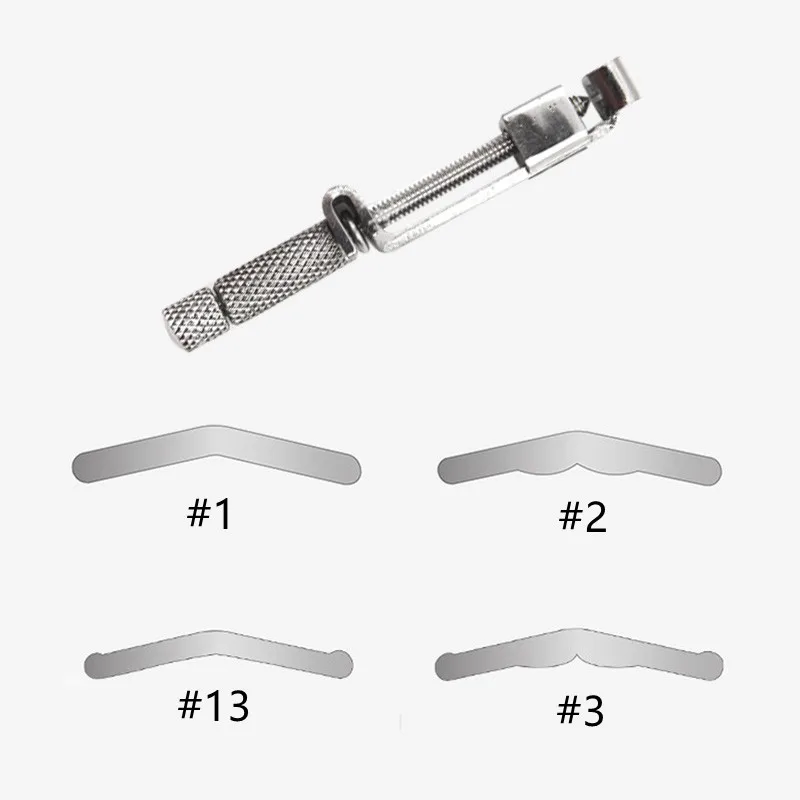 #1

#2

#13

#3