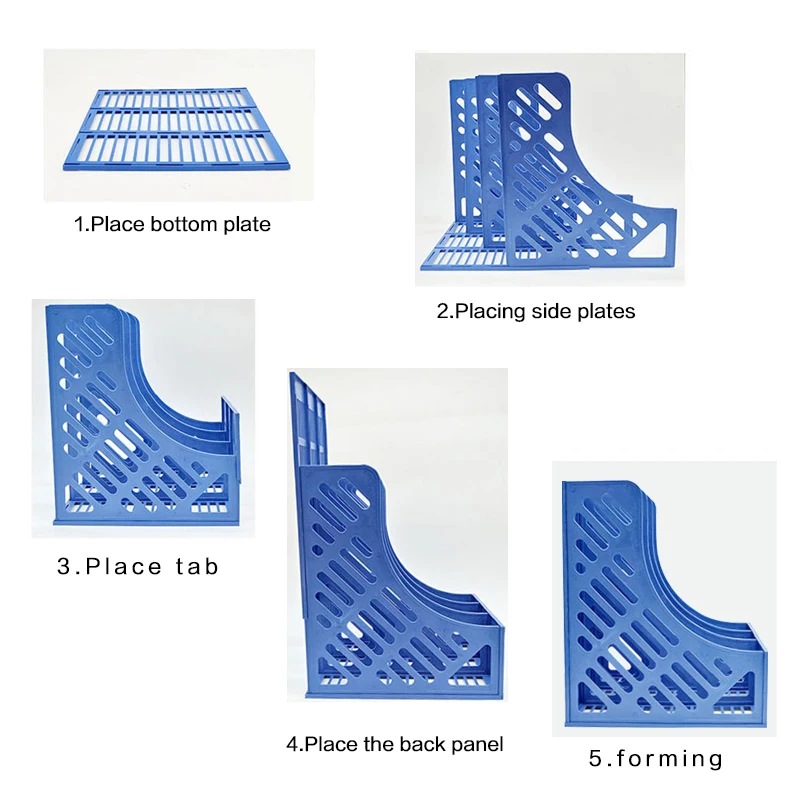 1.Place bottom plate

2.Placing side plates

3.Place tab

4.Place the back panel

5.forming