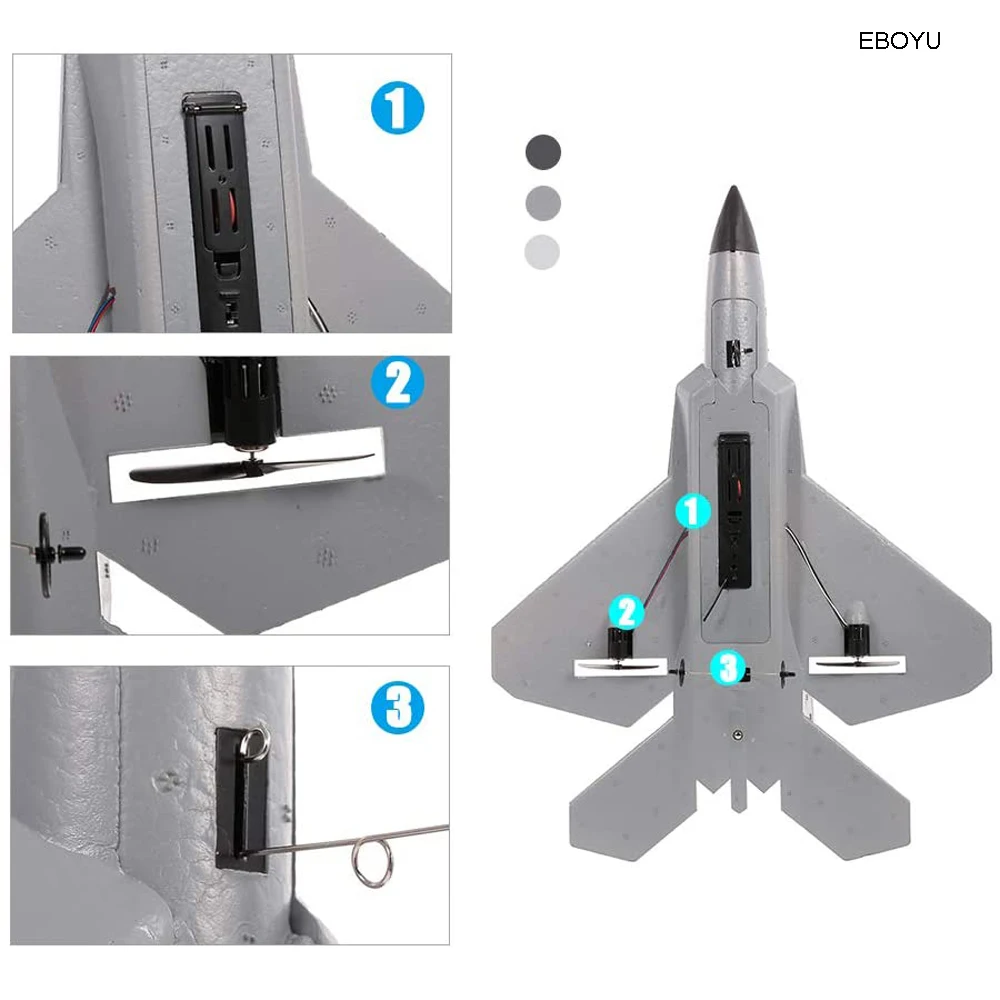 EBOYU

1

2

3

1

2

3