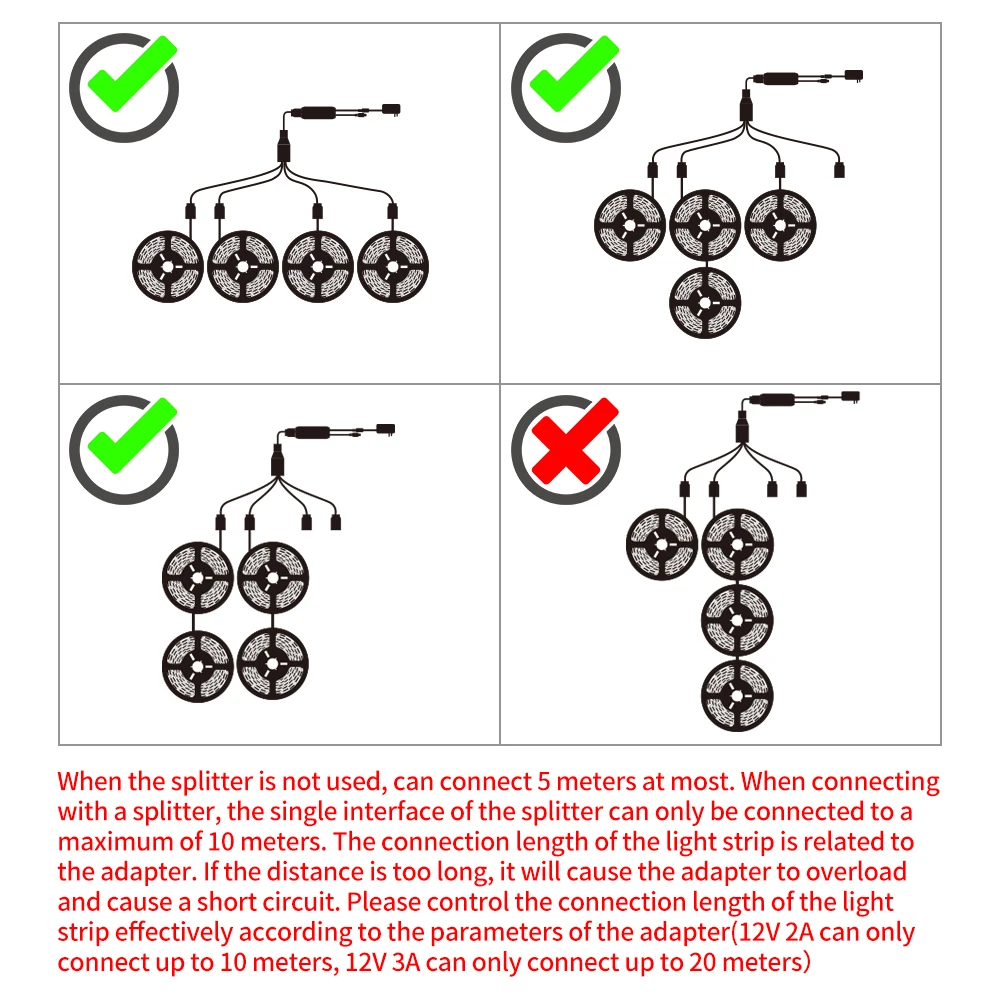 When the splitter is not used, can connect 5 meters at most. When connecting with a splitter, the single interface of the splitter can only be connected to a maximum of 10 meters. The connection length of the light strip is related to the adapter. If the distance is too long, it will cause the adapter to overload and cause a short circuit. Please control the connection length of the light strip effectively according to the parameters of the adapter(12V 2A can only connect up to 10 meters, 12V 3A can only connect up to 20 meters)