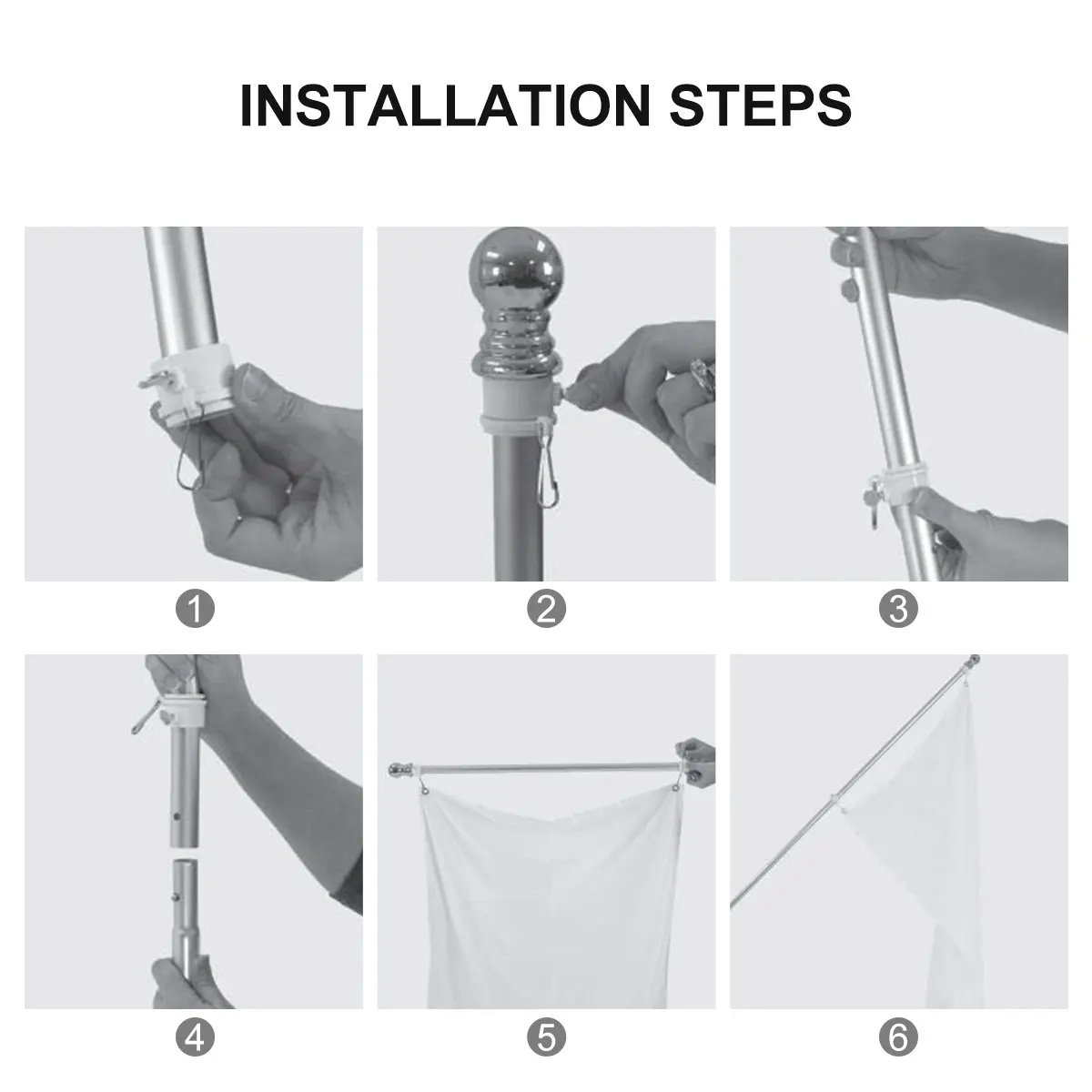 INSTALLATION STEPS

1

2

3

4

5

6