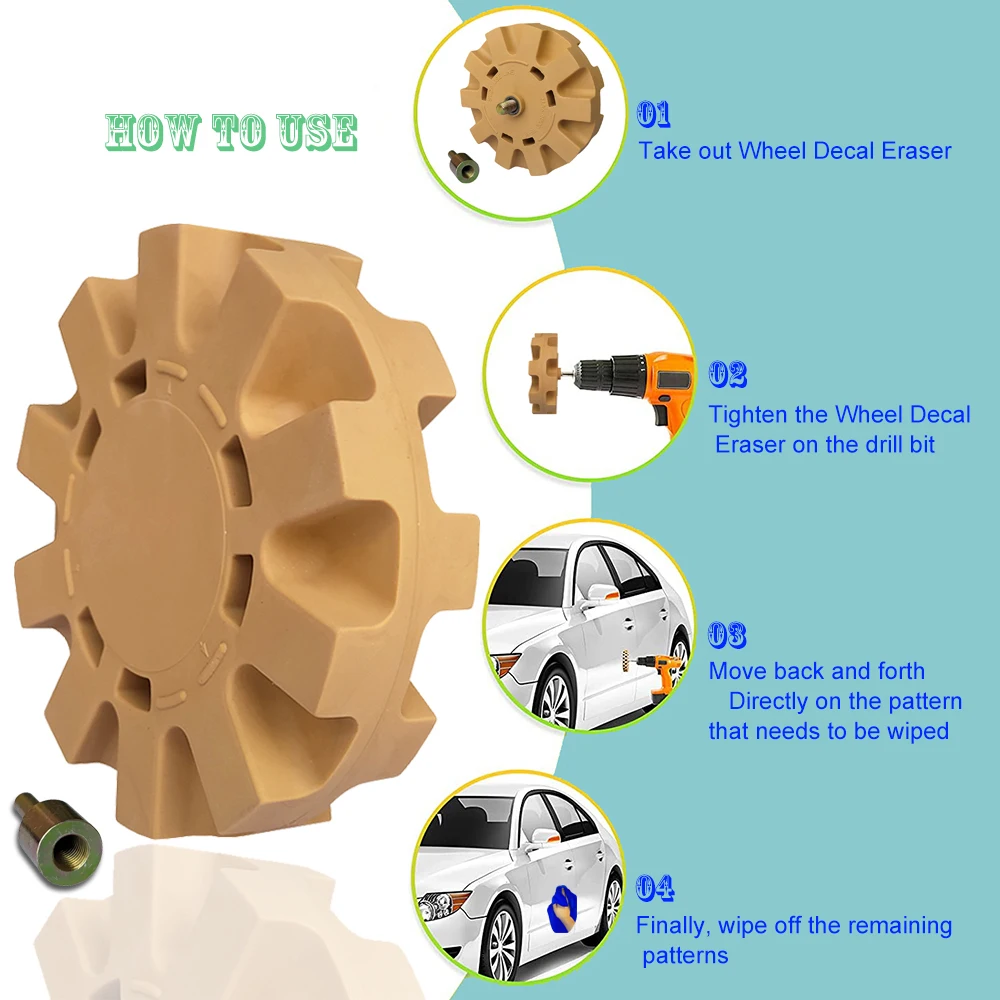 HOW TO USE

01
Take out Wheel Decal Eraser

02
Tighten the Wheel Decal Eraser on the drill bit

03
Move back and forth Directly on the pattern that needs to be wiped

04
Finally, wipe off the remaining patterns