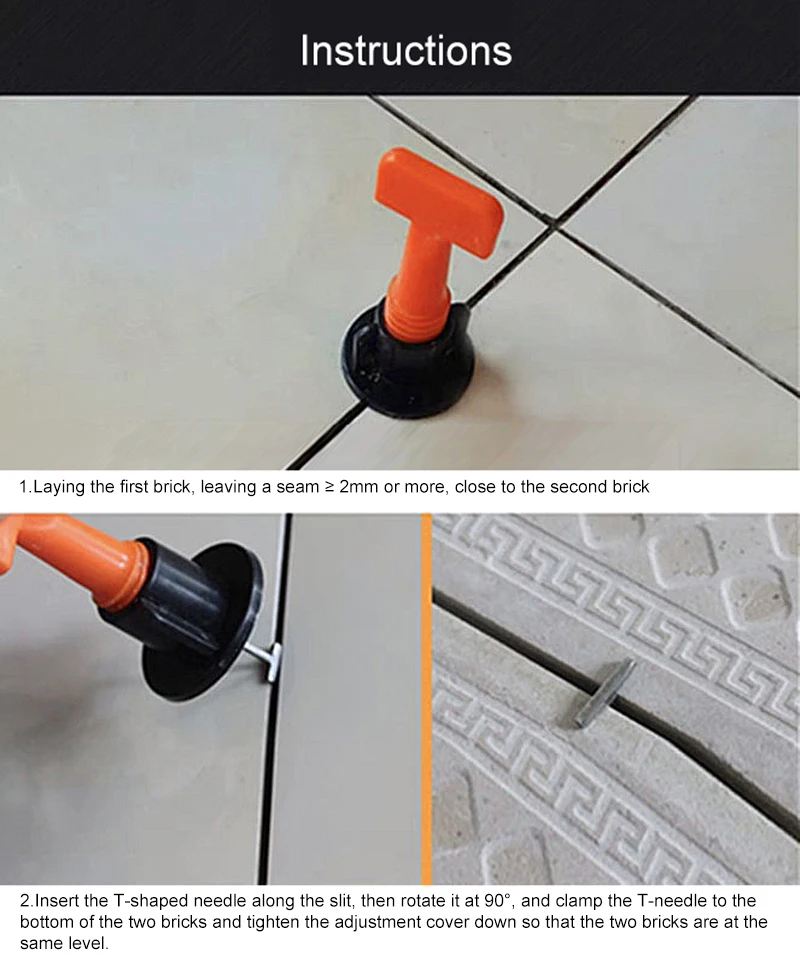 Instructions

1.Laying the first brick, leaving a seam ≥ 2mm or more, close to the second brick

2.Insert the T-shaped needle along the slit, then rotate it at 90°, and clamp the T-needle to the bottom of the two bricks and tighten the adjustment cover down so that the two bricks are at the same level.