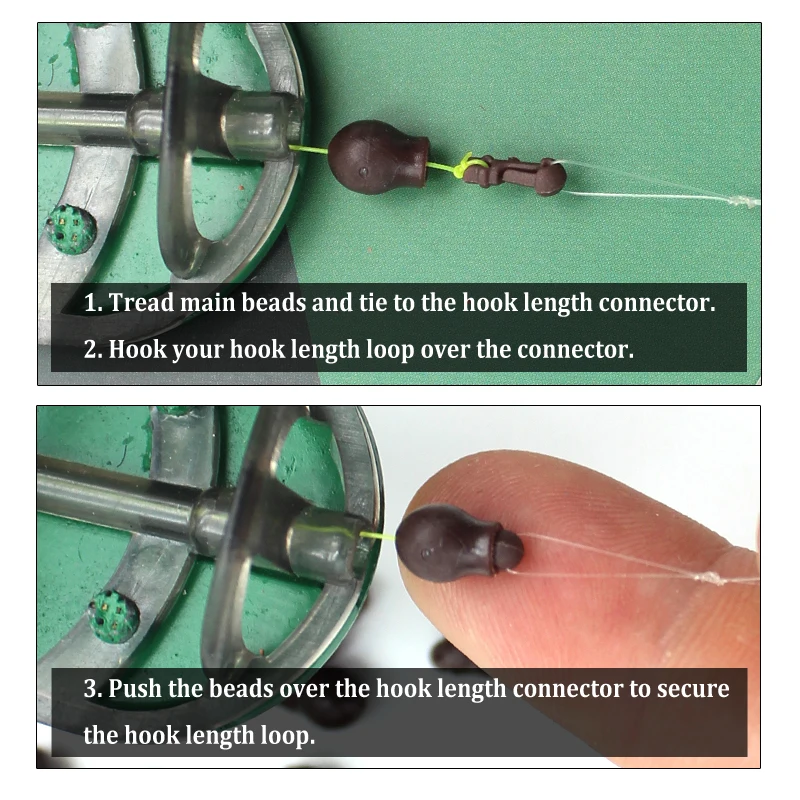 1. Tread main beads and tie to the hook length connector.
2. Hook your hook length loop over the connector.

3. Push the beads over the hook length connector to secure the hook length loop.