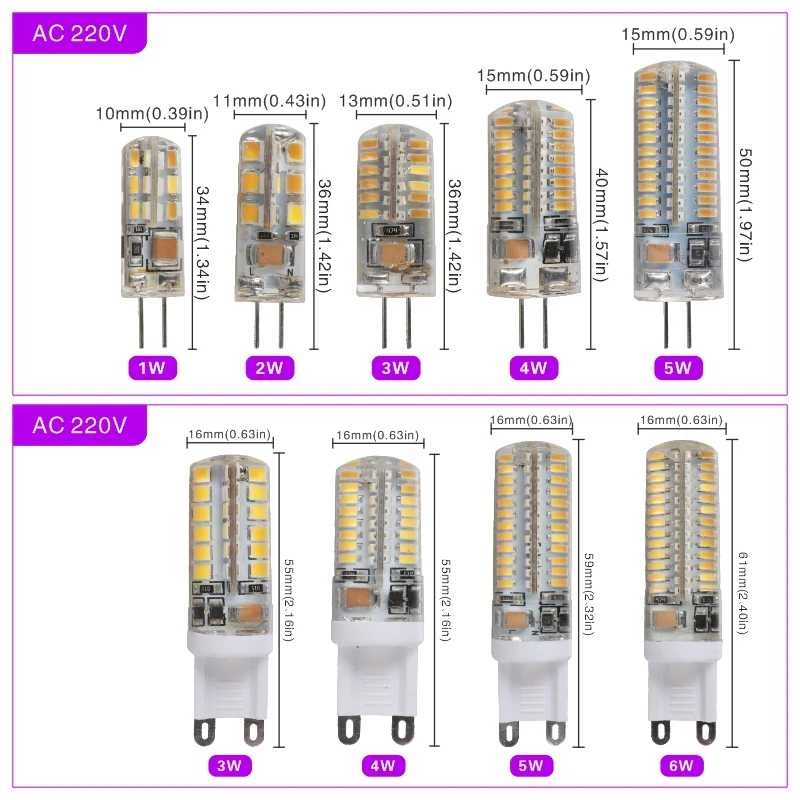 AC 220V

10mm(0.39in)
34mm(1.34in)
1W

11mm(0.43in)
36mm(1.42in)
2W

13mm(0.51in)
36mm(1.42in)
3W

15mm(0.59in)
40mm(1.57in)
4W

15mm(0.59in)
50mm(1.97in)
5W

AC 220V

16mm(0.63in)
55mm(2.16in)
3W

16mm(0.63in)
55mm(2.16in)
4W

16mm(0.63in)
59mm(2.32in)
5W

16mm(0.63in)
61mm(2.40in)
6W