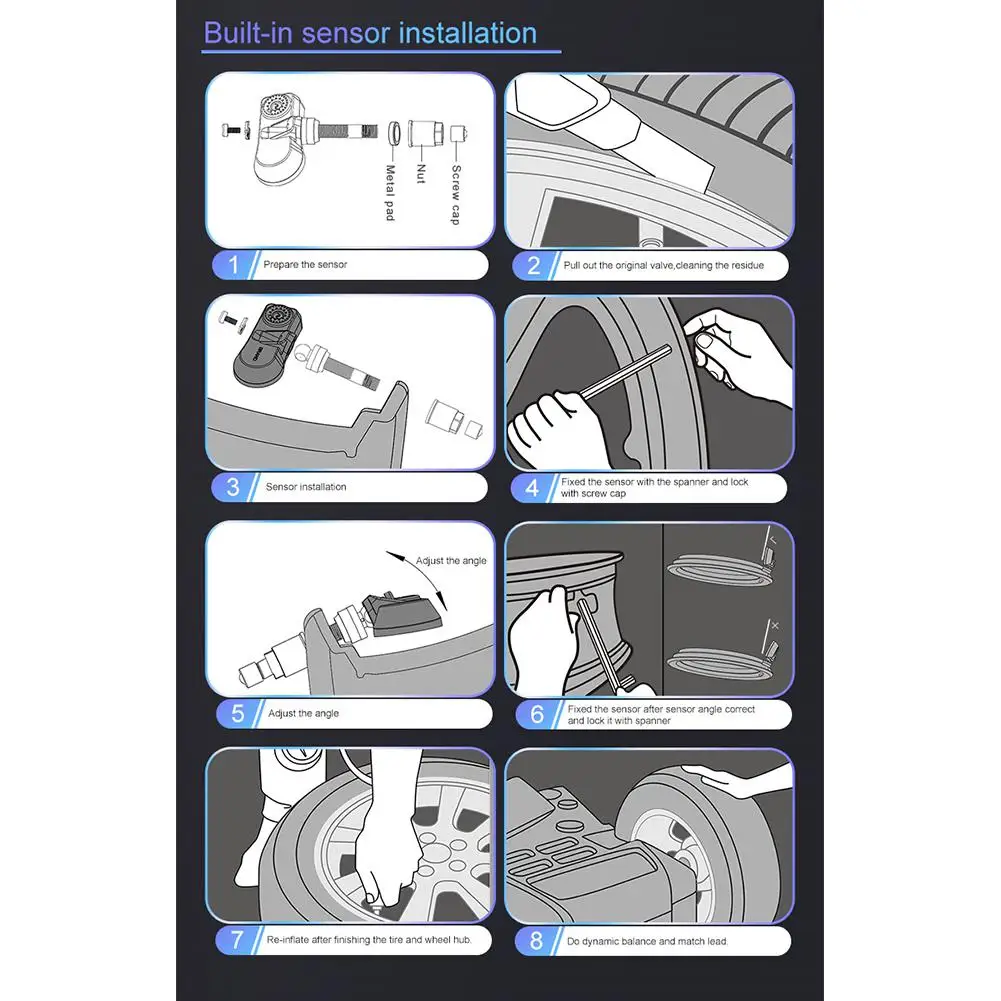 Built-in sensor installation

Metal pad
Nut
Screw cap

1 Prepare the sensor

2 Pull out the original valve,cleaning the residue

3 Sensor installation

4 Fixed the sensor with the spanner and lock with screw cap

Adjust the angle

5 Adjust the angle

6 Fixed the sensor after sensor angle correct and lock it with spanner

7 Re-inflate after finishing the tire and wheel hub.

8 Do dynamic balance and match lead.