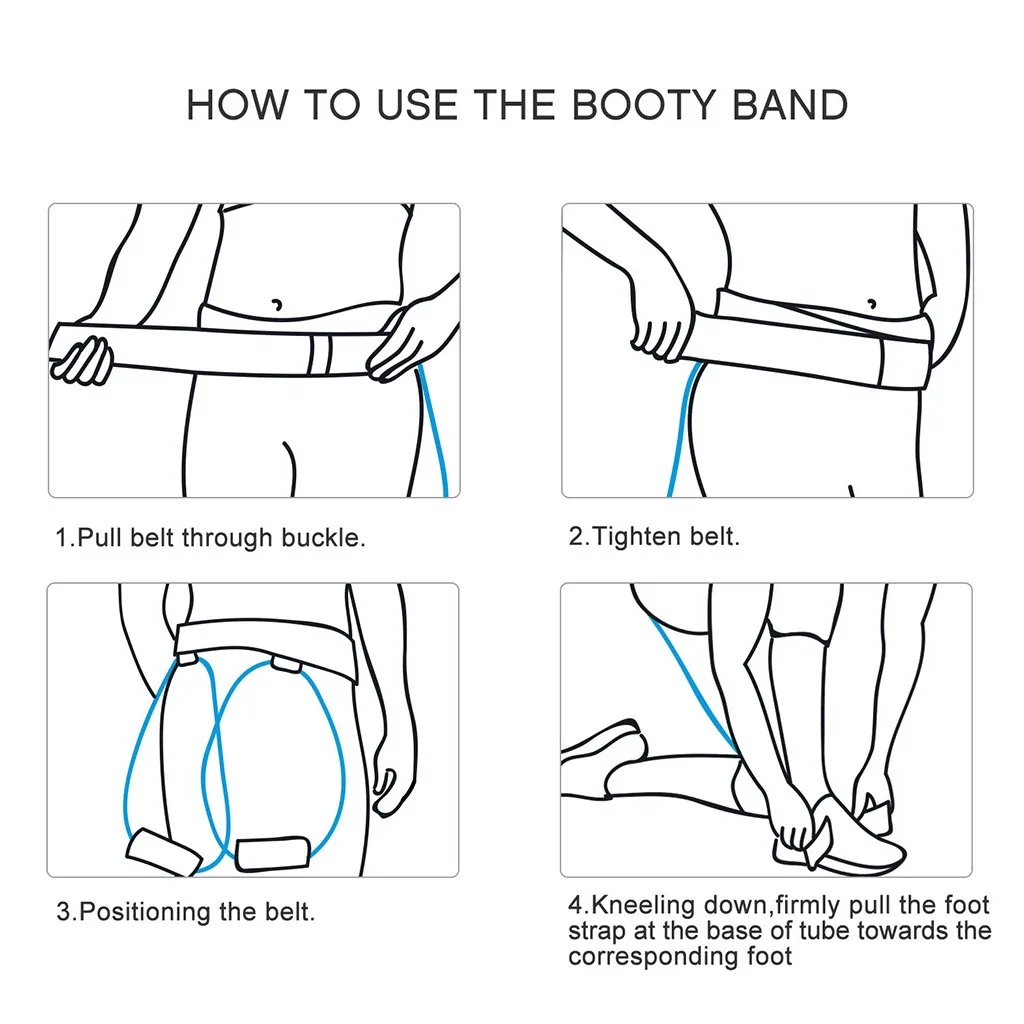 HOW TO USE THE BOOTY BAND

1.Pull belt through buckle.

2.Tighten belt.

3.Positioning the belt.

4.Kneeling down,firmly pull the foot strap at the base of tube towards the corresponding foot