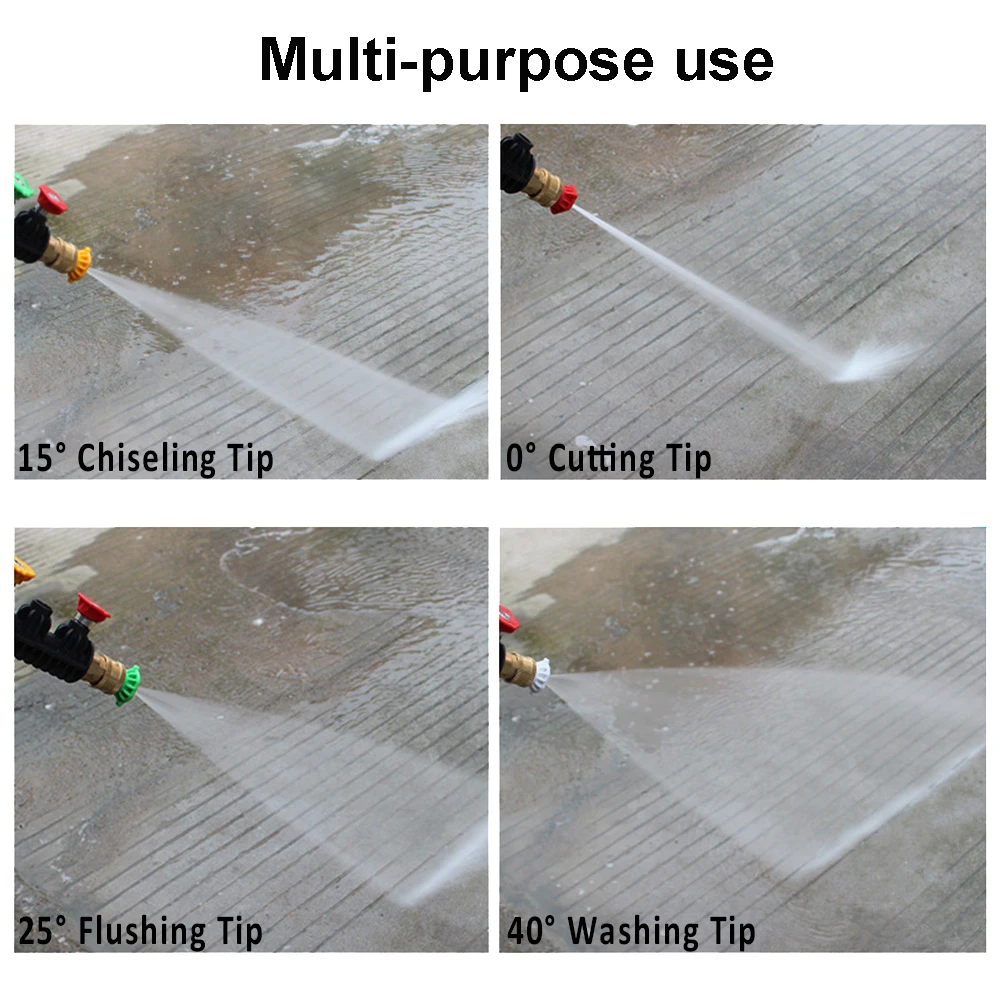 Multi-purpose use

15° Chiseling Tip

0° Cutting Tip

25° Flushing Tip

40° Washing Tip